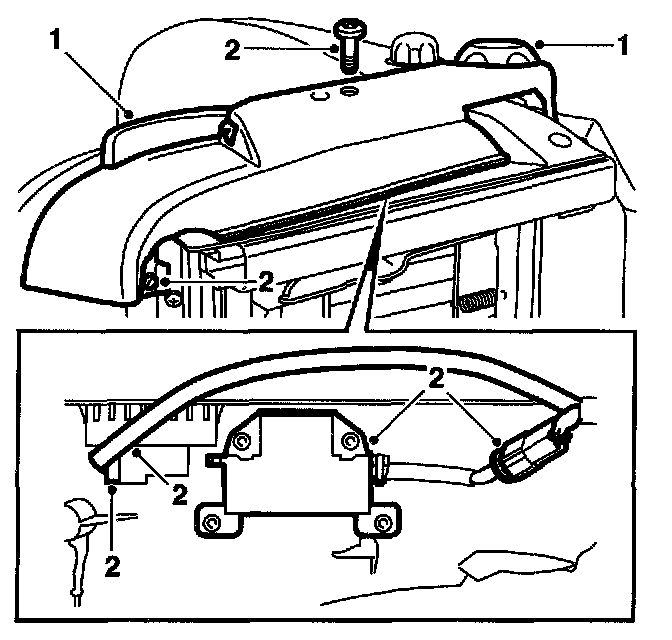 1
2
1
2
2
2
2