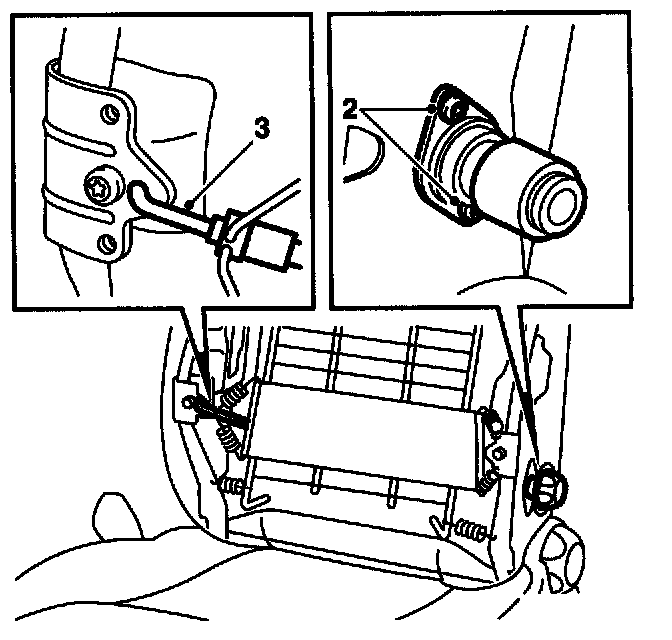 3

2