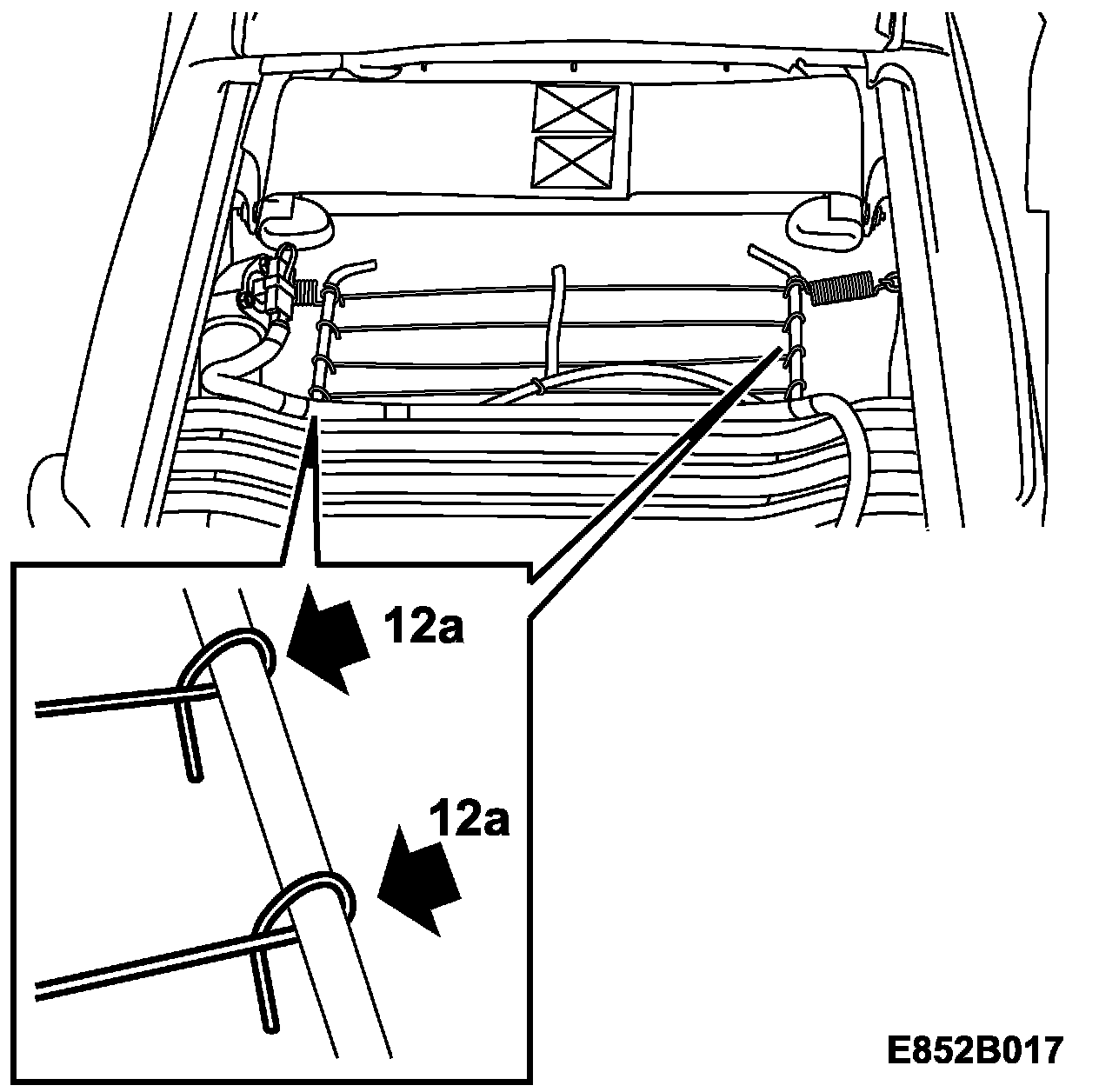 12a

12a

E852B017