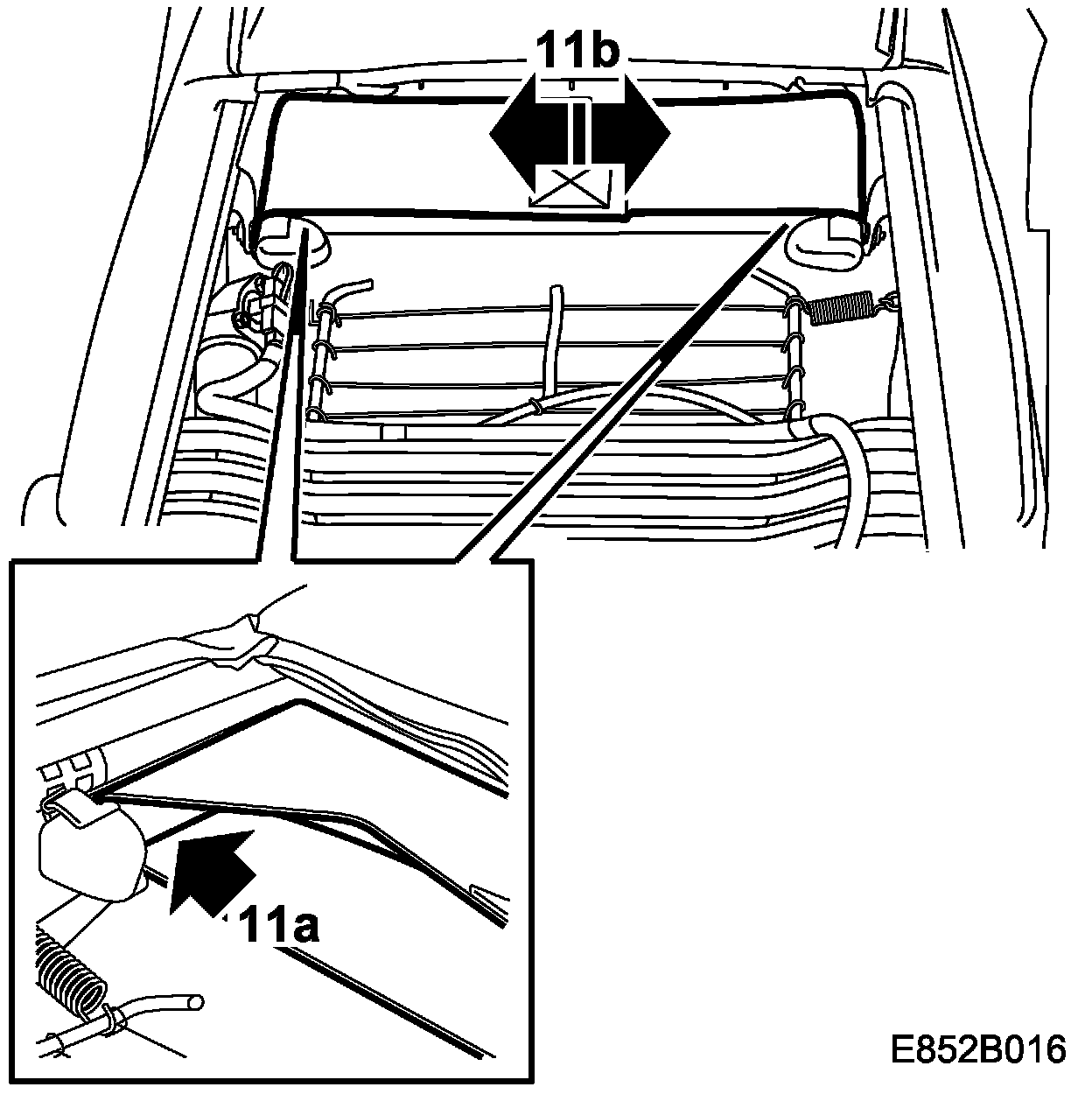 11b

11a

E852B016