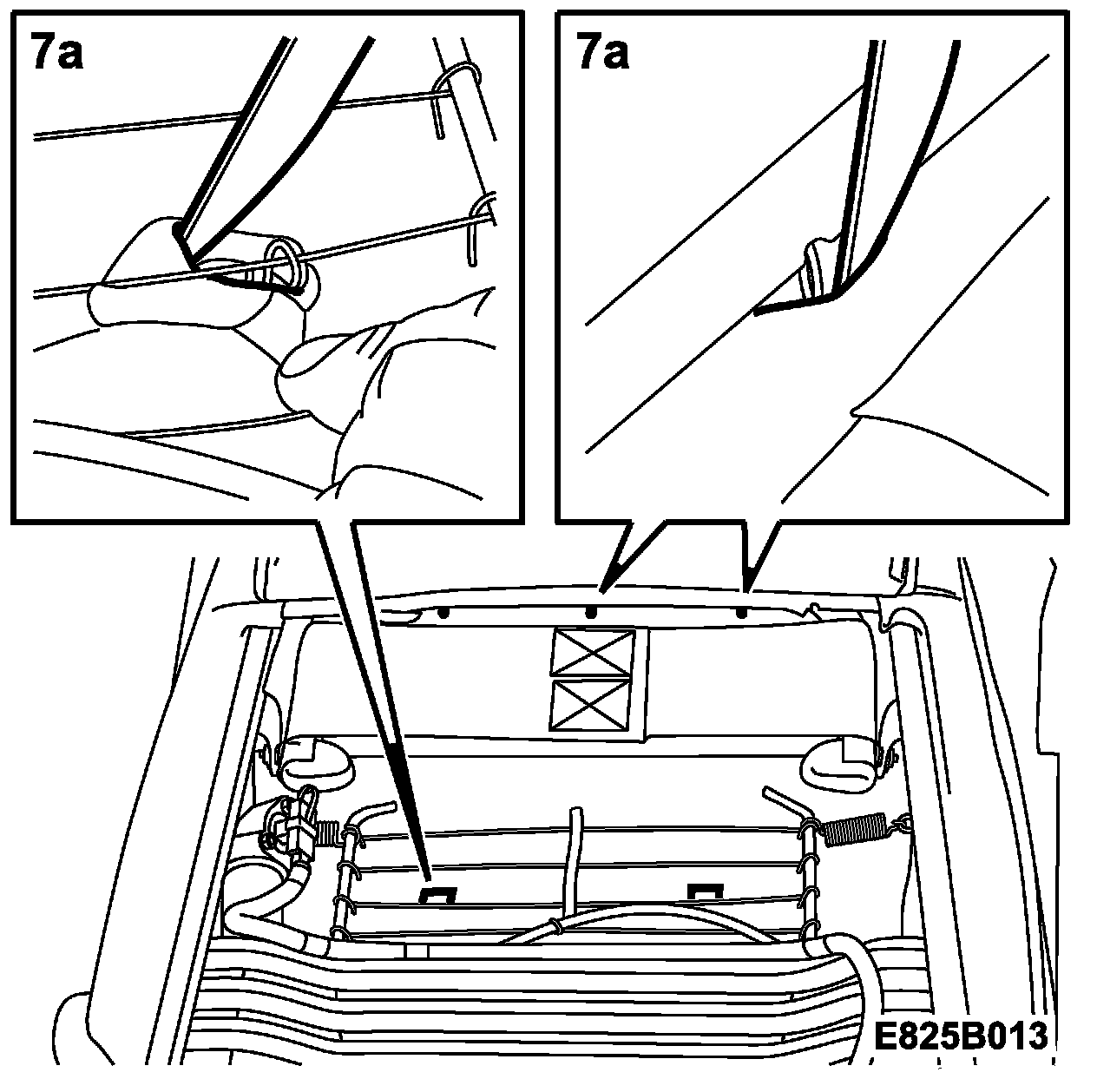 7a

7a

E825B013