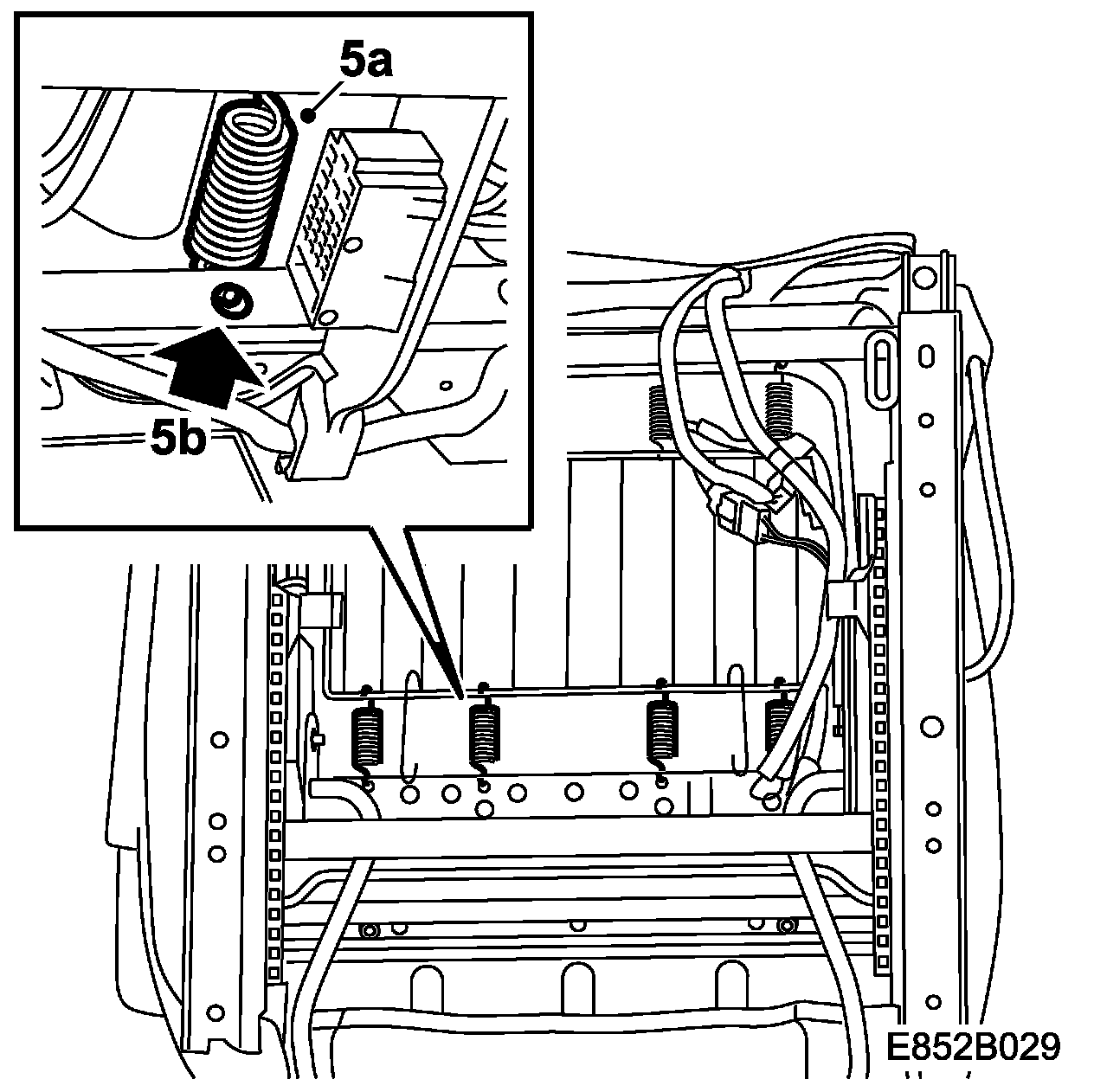 5a
5b
E852B029