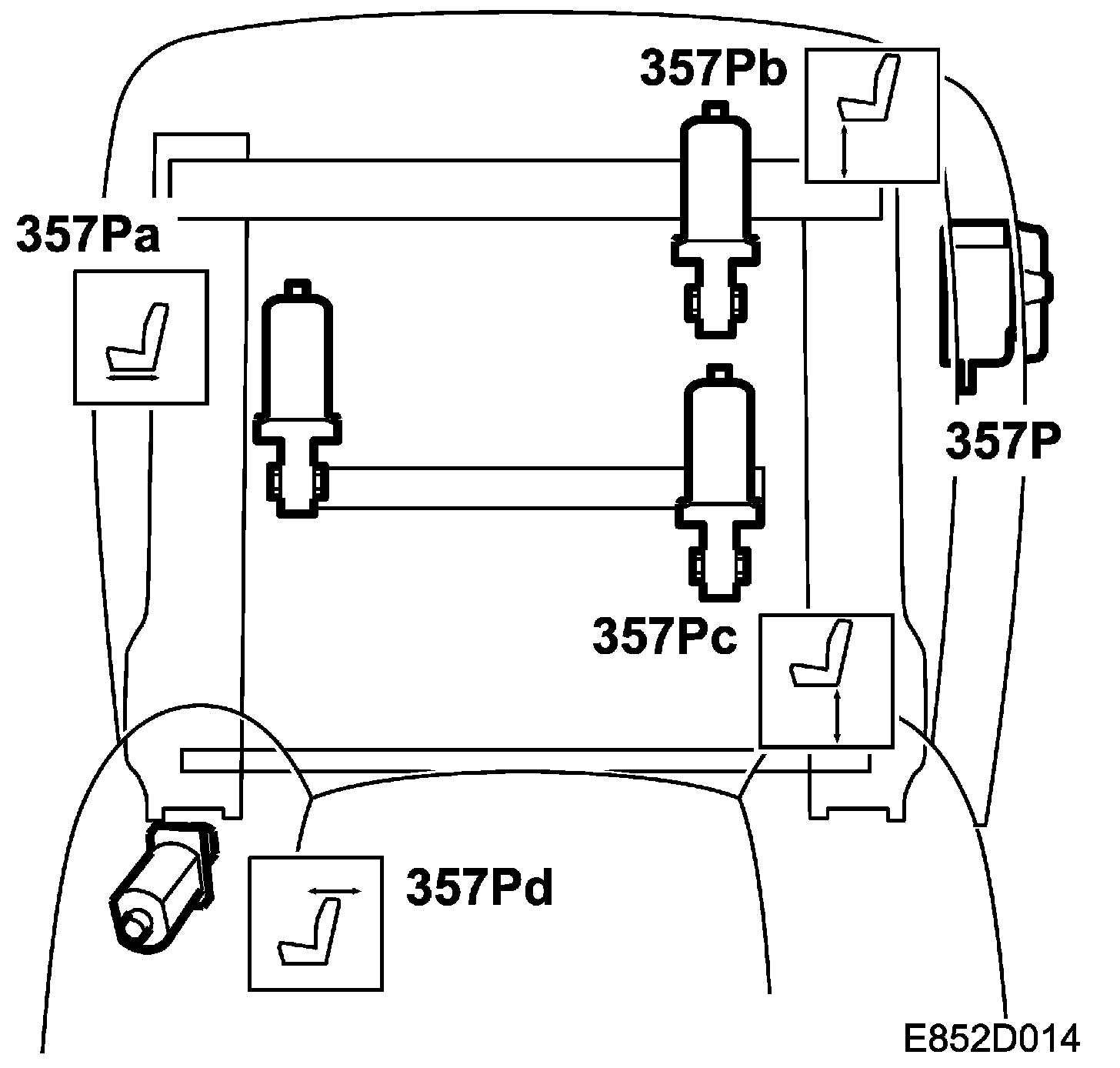 357Pb

357Pa

357P

357Pc

357Pd

E852D014