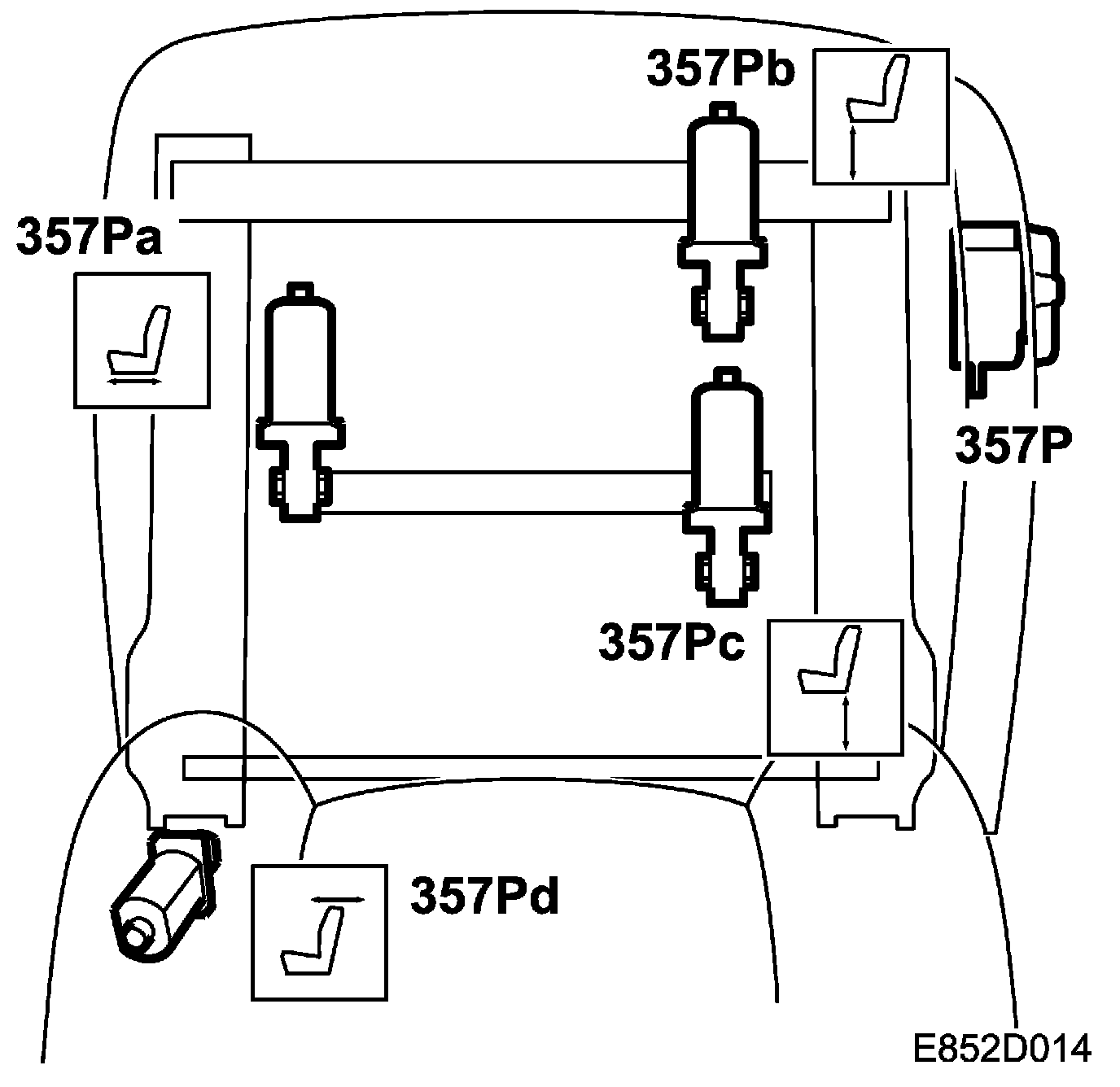 357Pb

357Pa

357P

357Pc

357Pd

E852D014