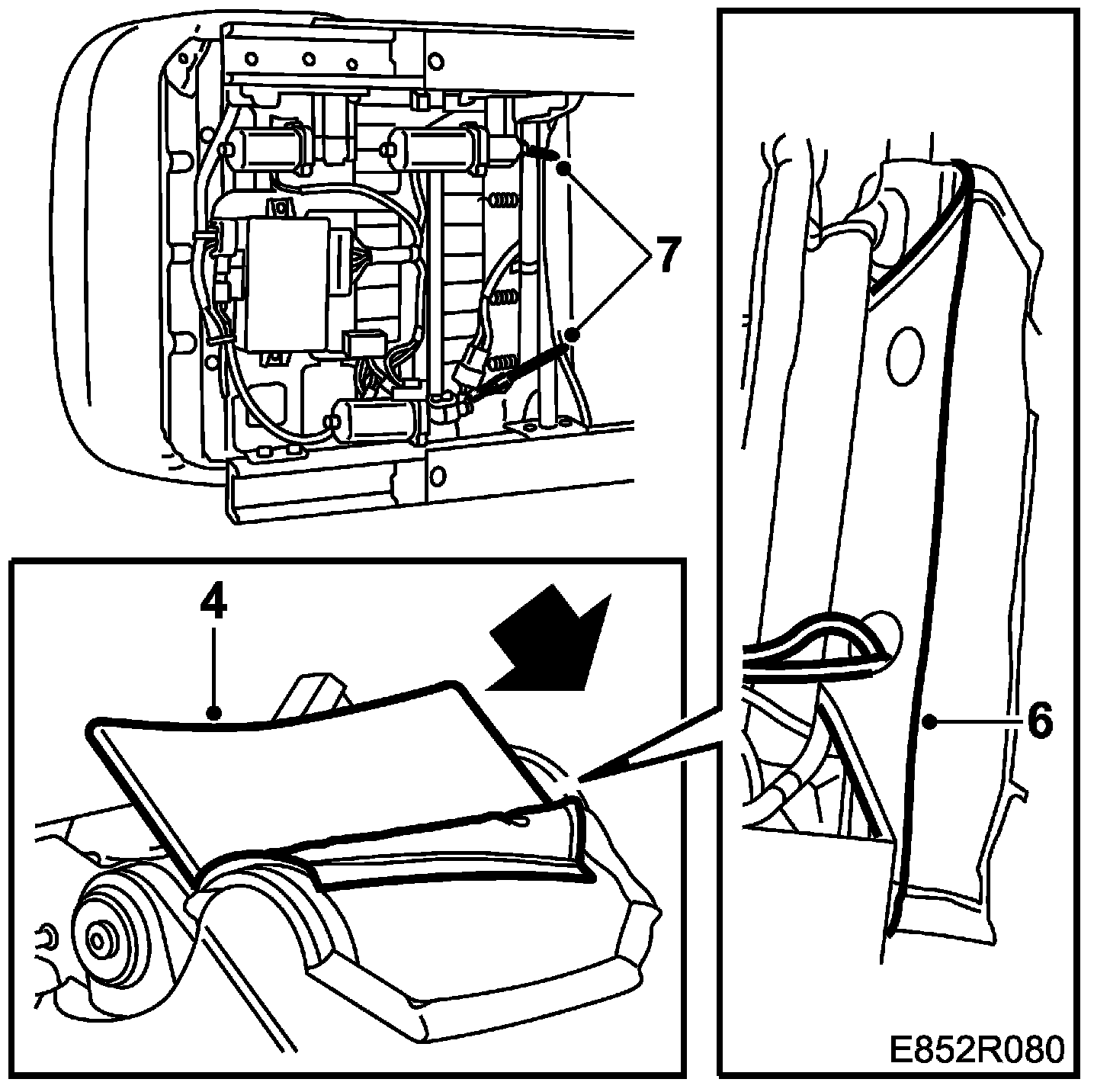 7

4

6

E852R080