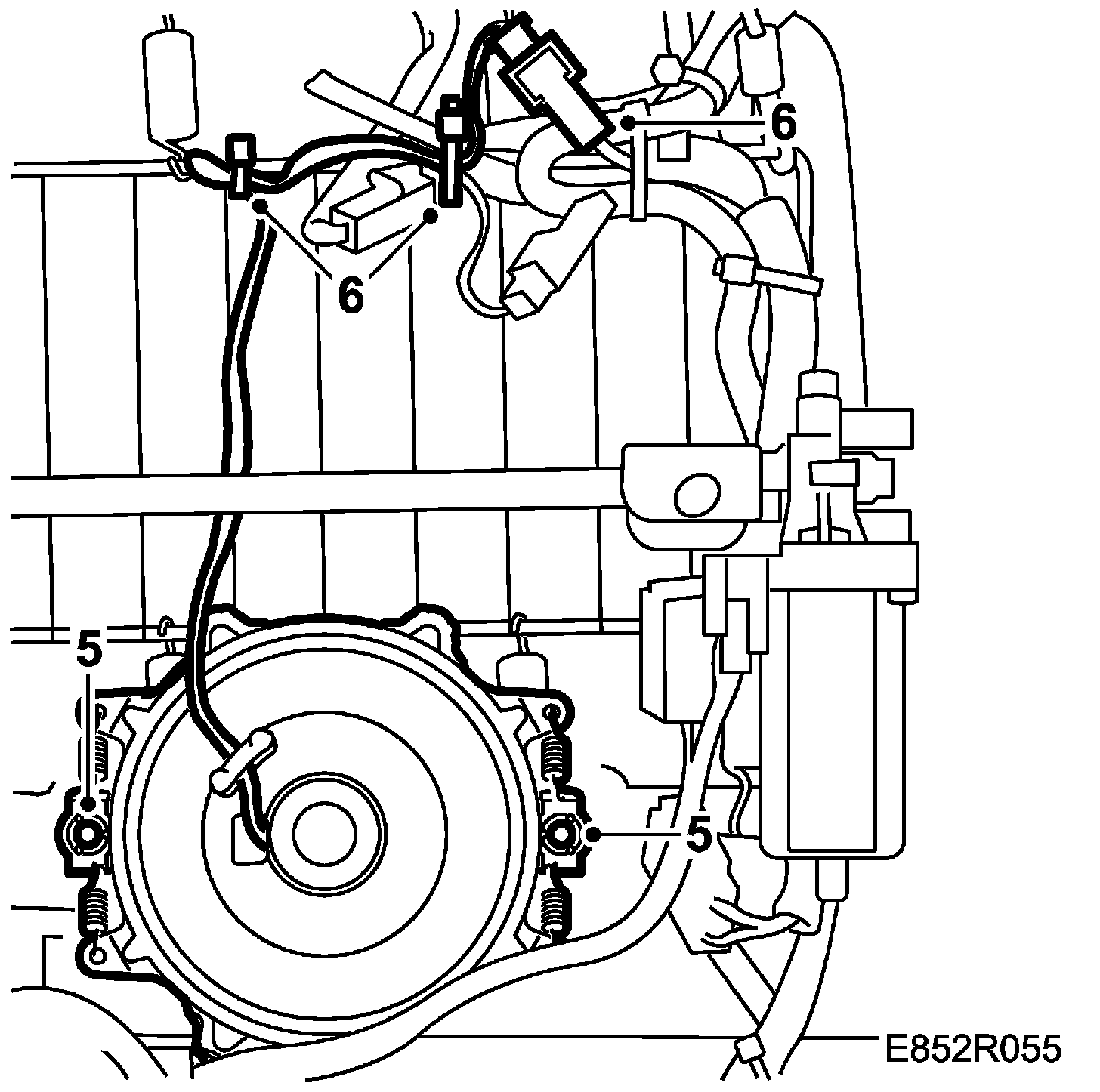 6
6
5
5
E852R055