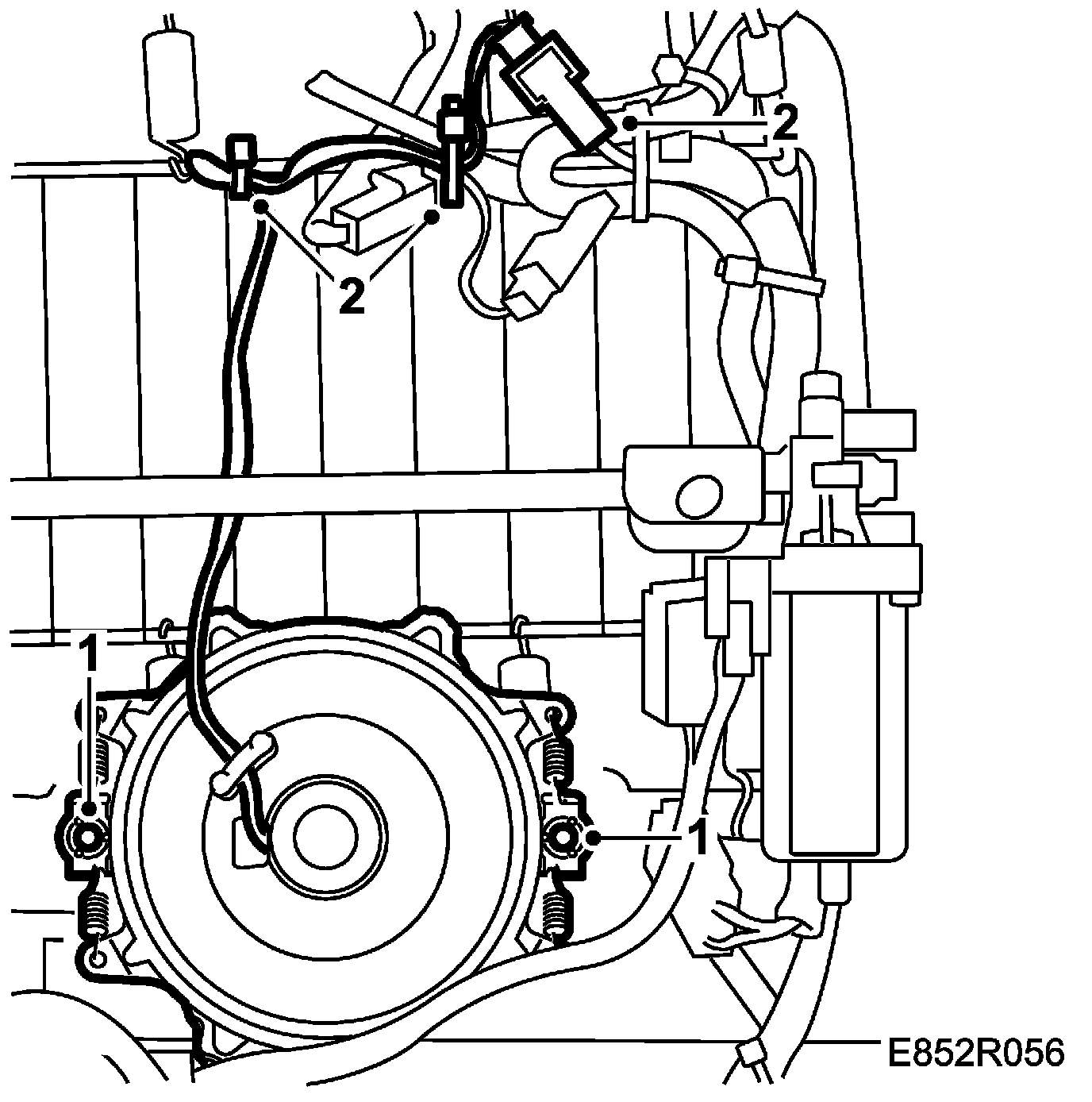 2
2
1
1
E852R056