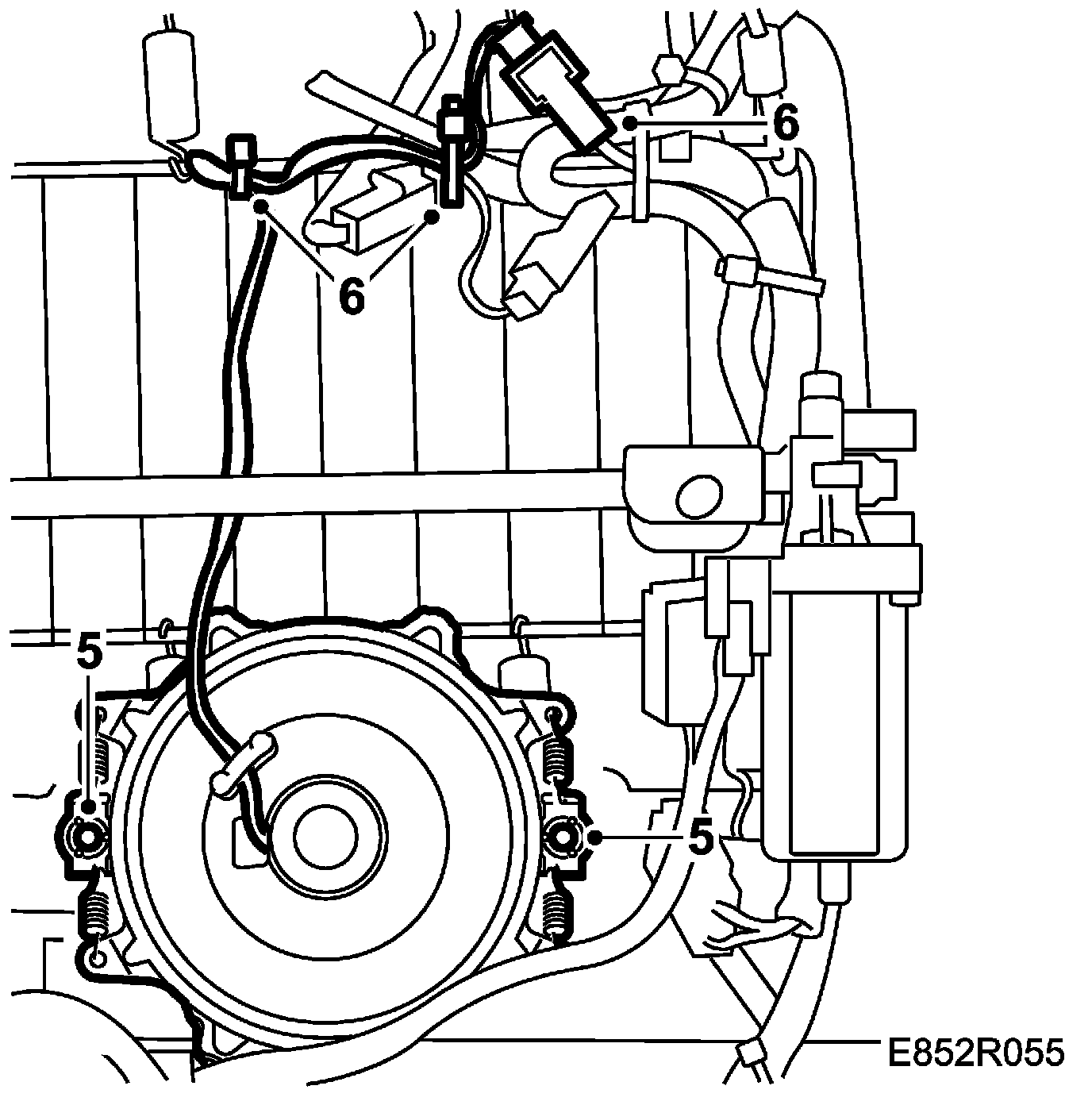 6

6

5

5

E852R055