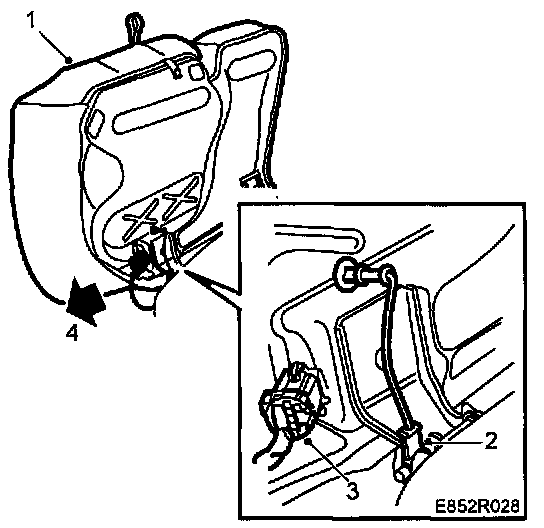 1
4
2
3
E852R028