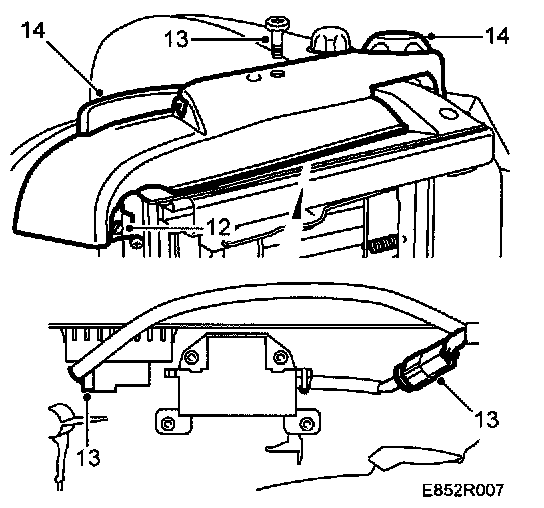 14
13
14
12
13
13
E852R007