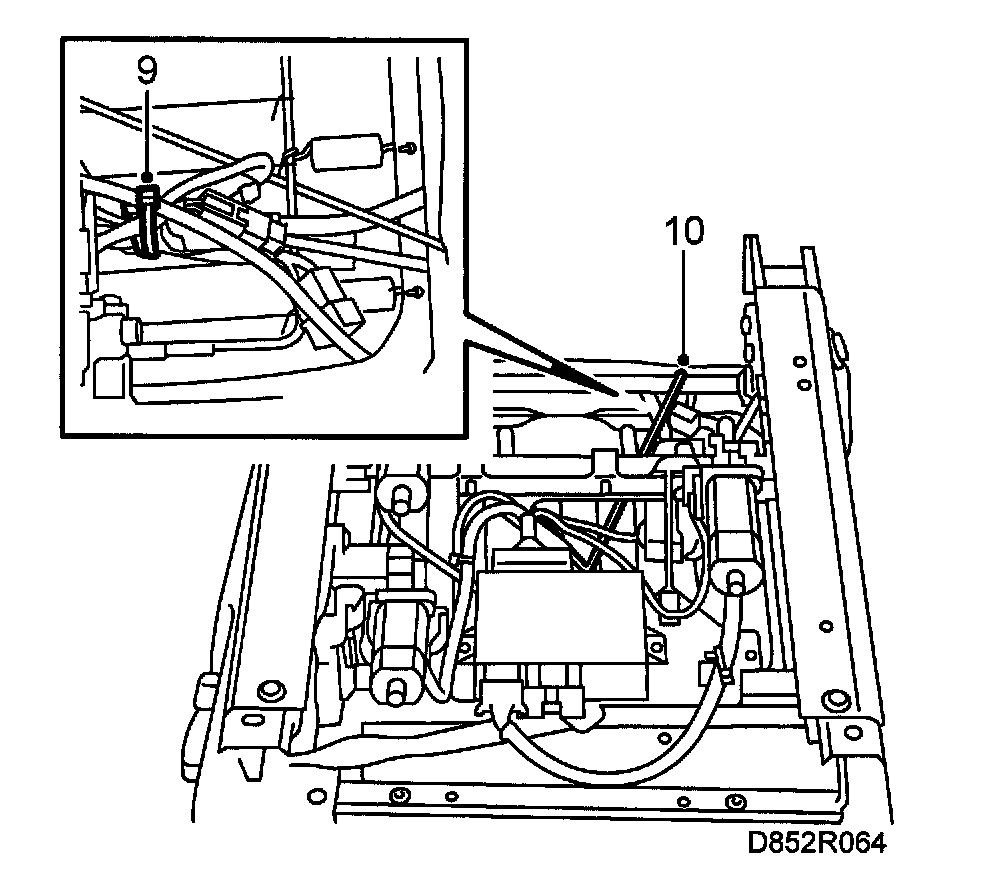 9
10
D852R064