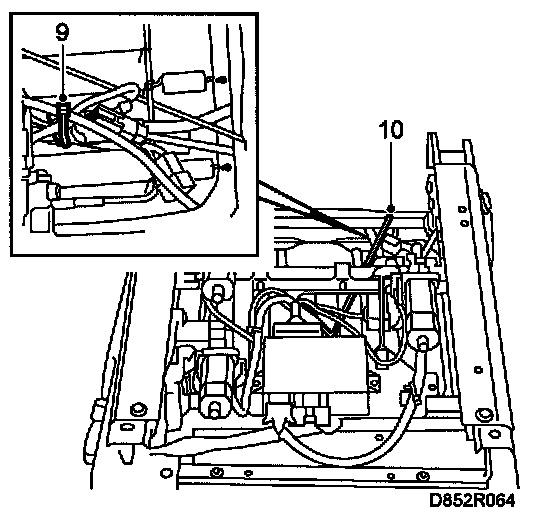 9

10

D852R064