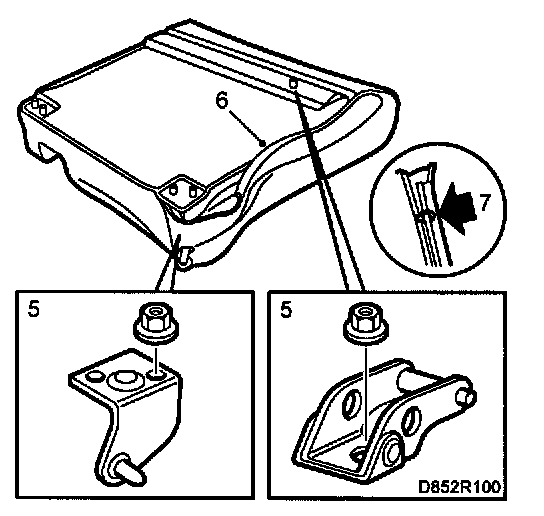 6
7
5
5
D852R100