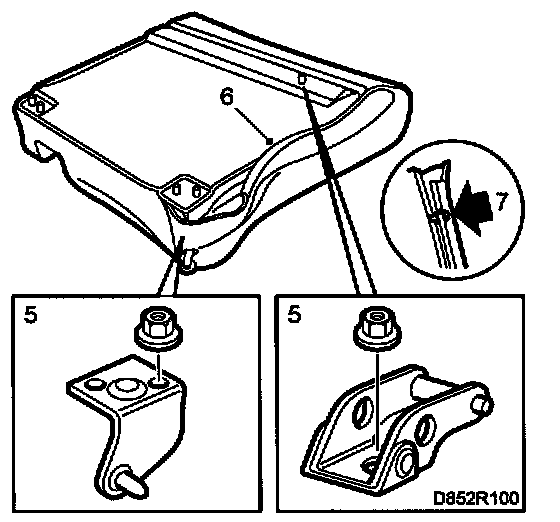 6

7

5

5

D852R100