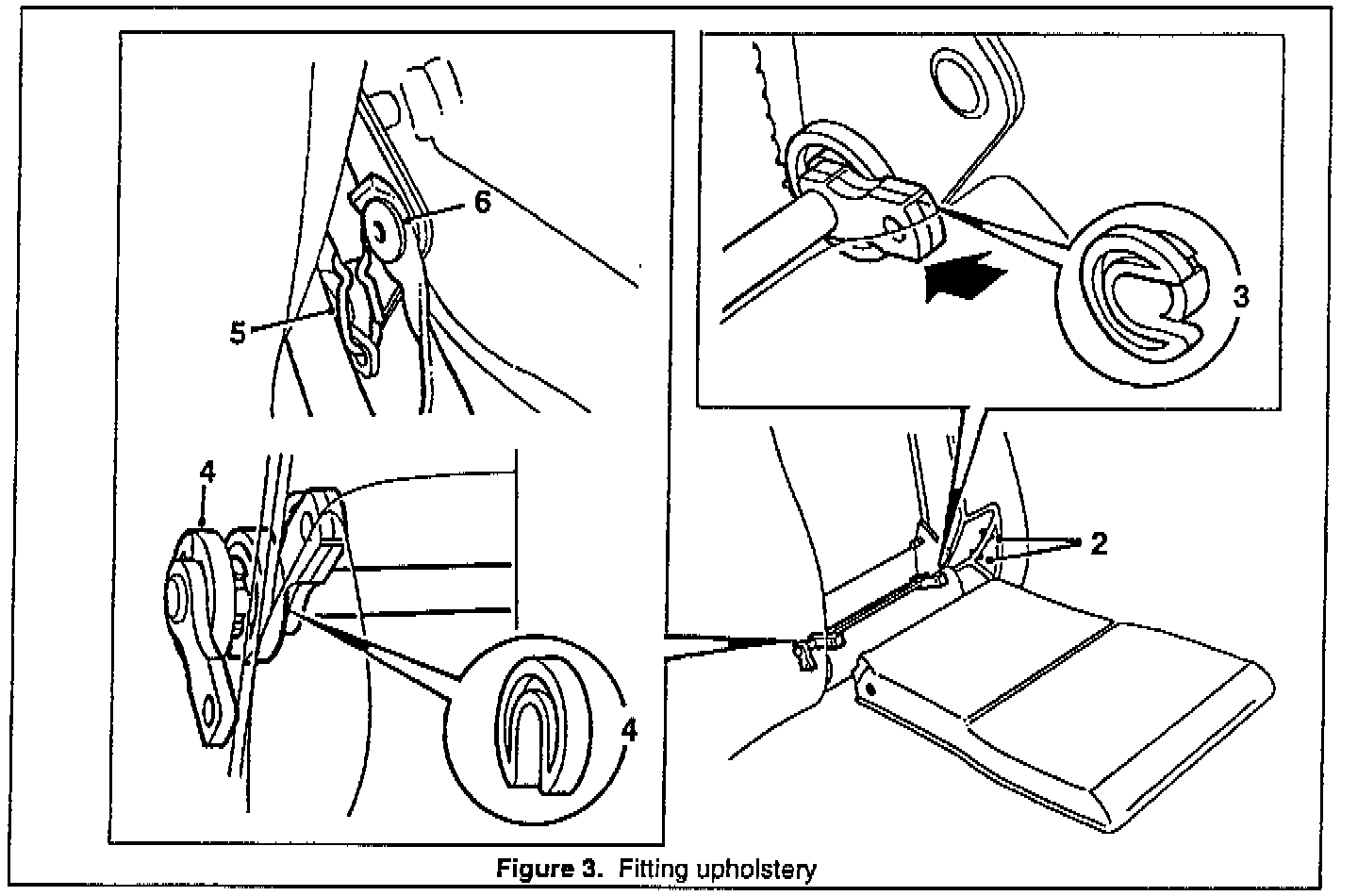 6
5
3
4
2
4
Figure 3. Fitting upholstery