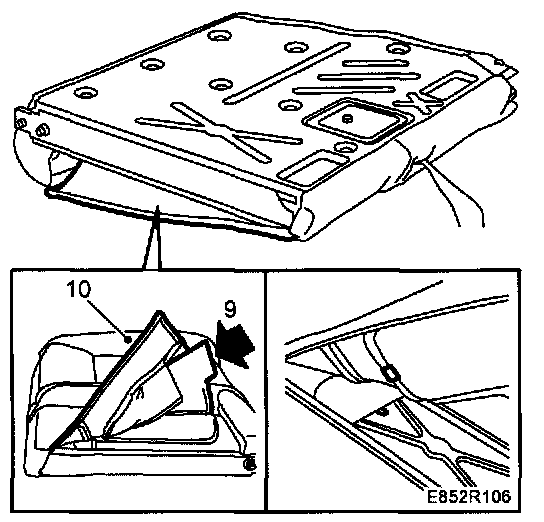 10

9

E852R106