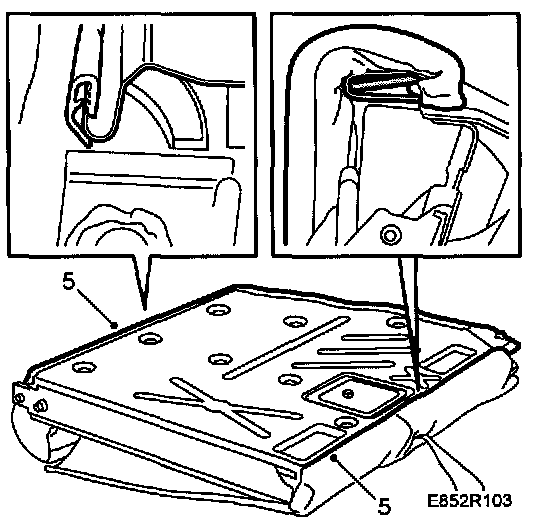 5

5

E852R103