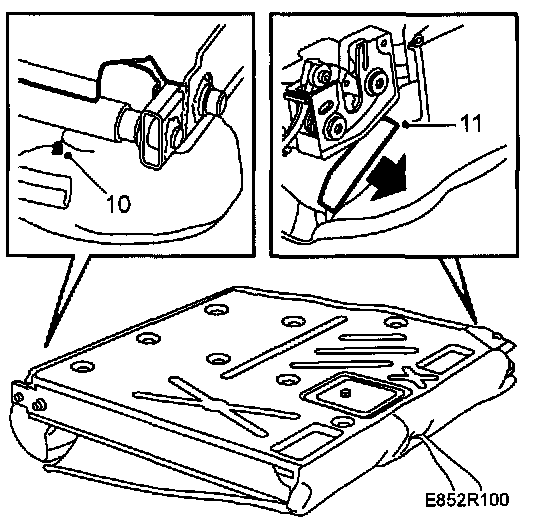 10

11

E852R100