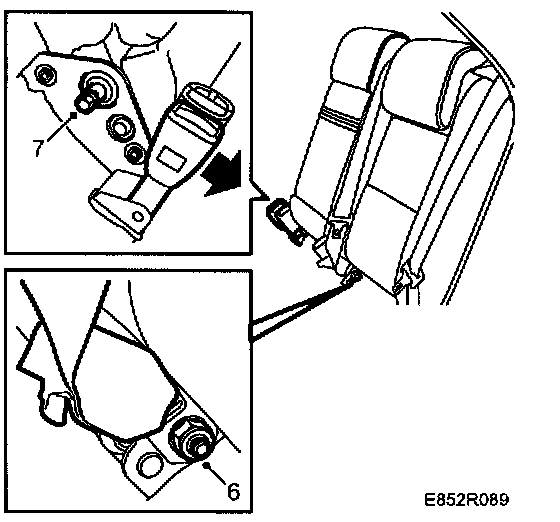 7

6

E852R089