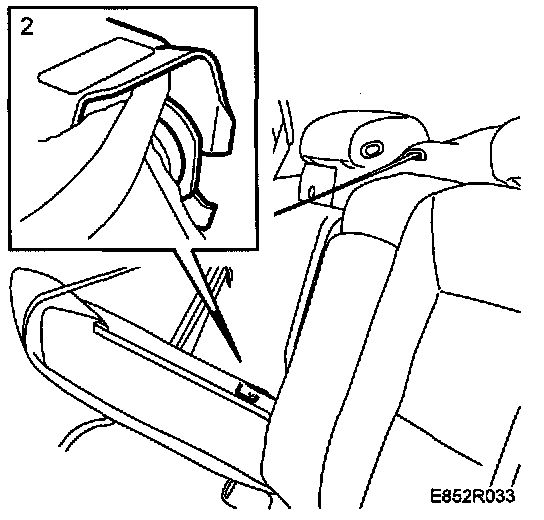 2

E852R033