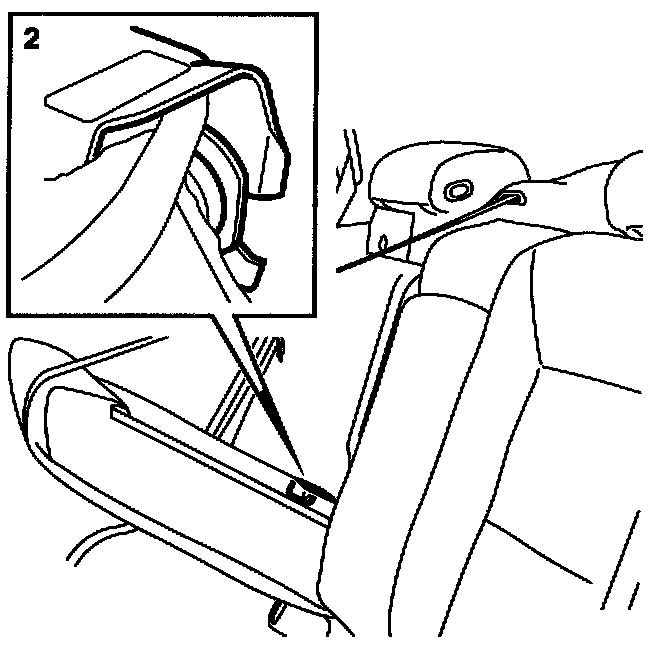 2