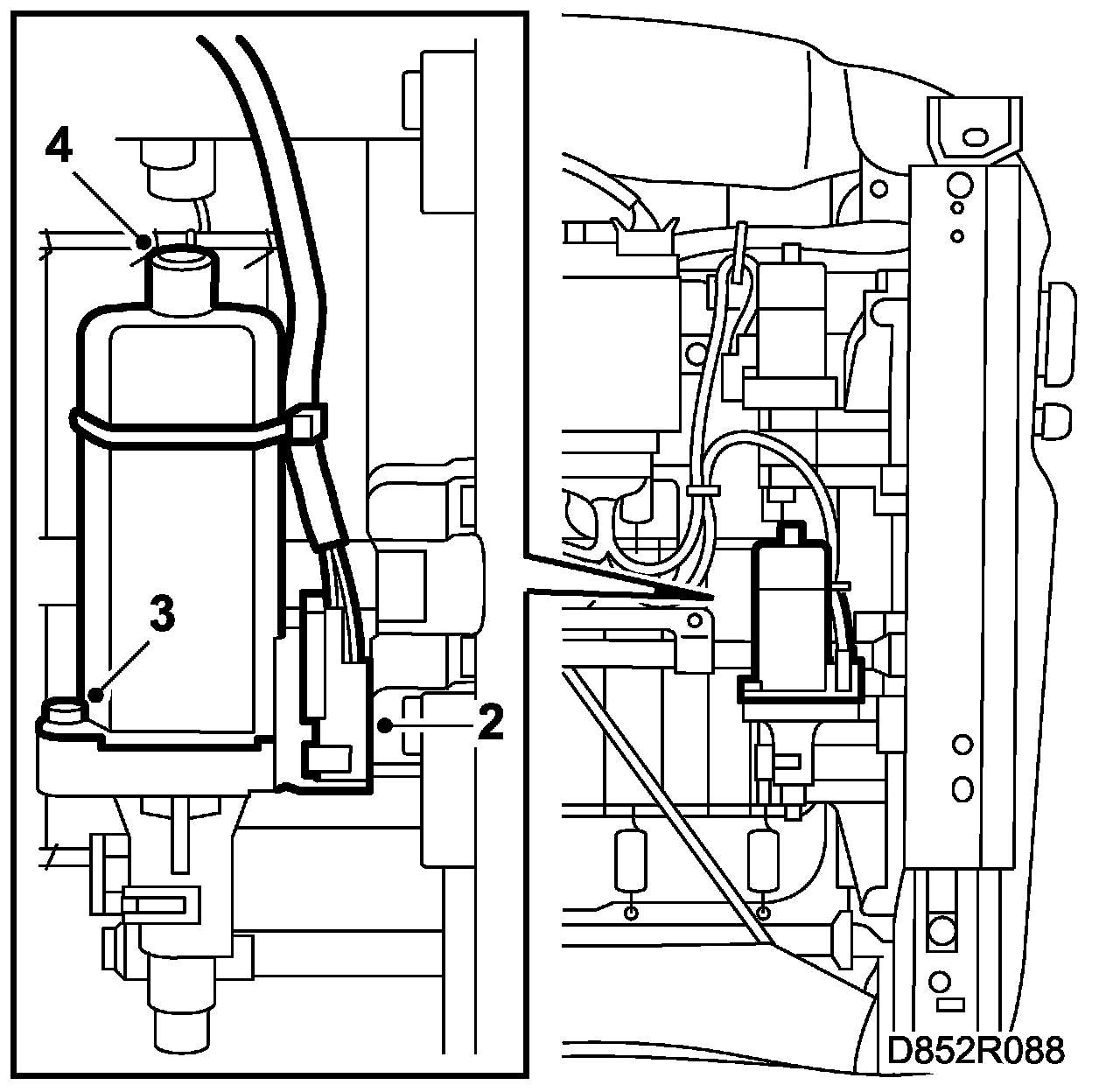 4
3
2
D852R088