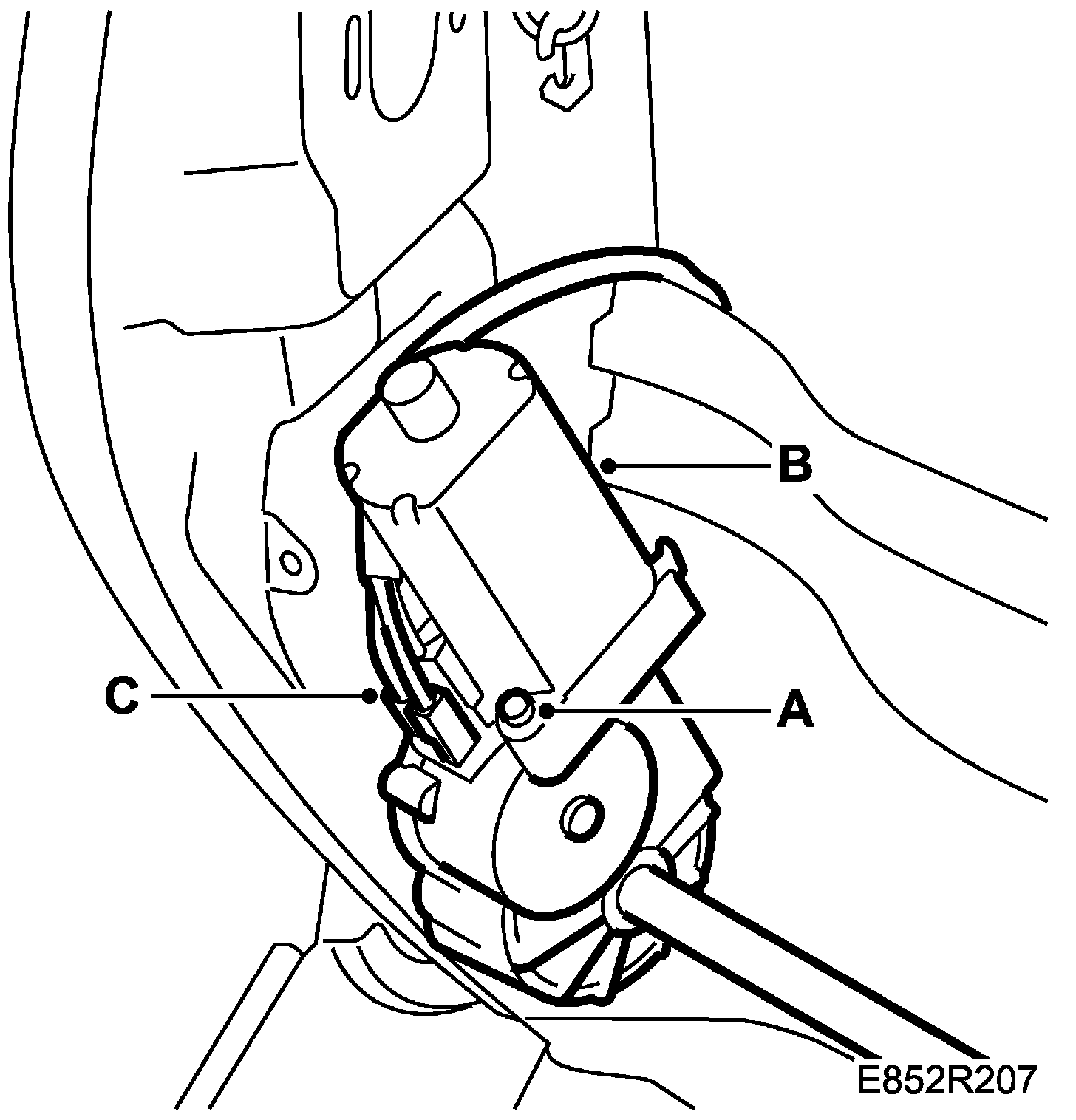 B
C
A
E852R207