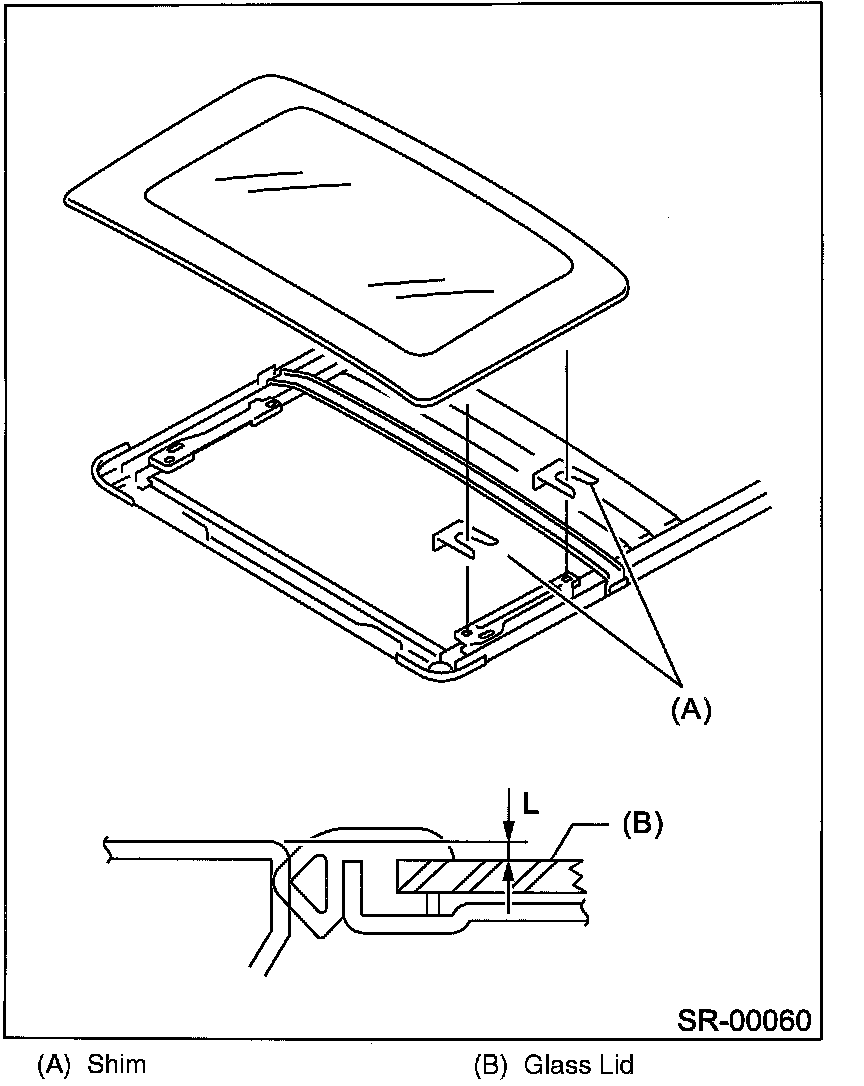 (A)

L

(B)

SR-00060

(A) Shim

(B) Glass Lid