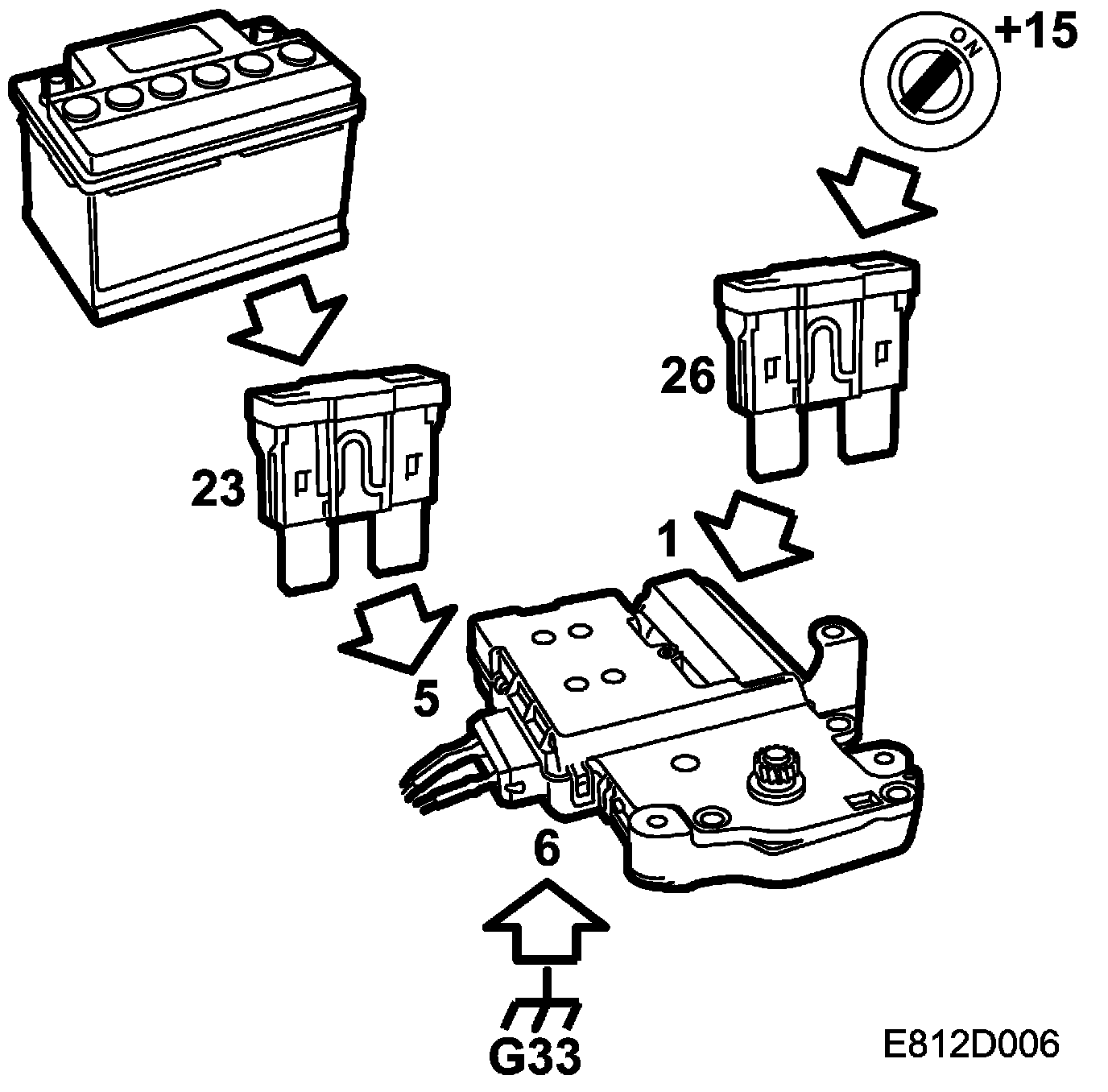 ON
+15
26
23
1
5
6
G33
E812D006