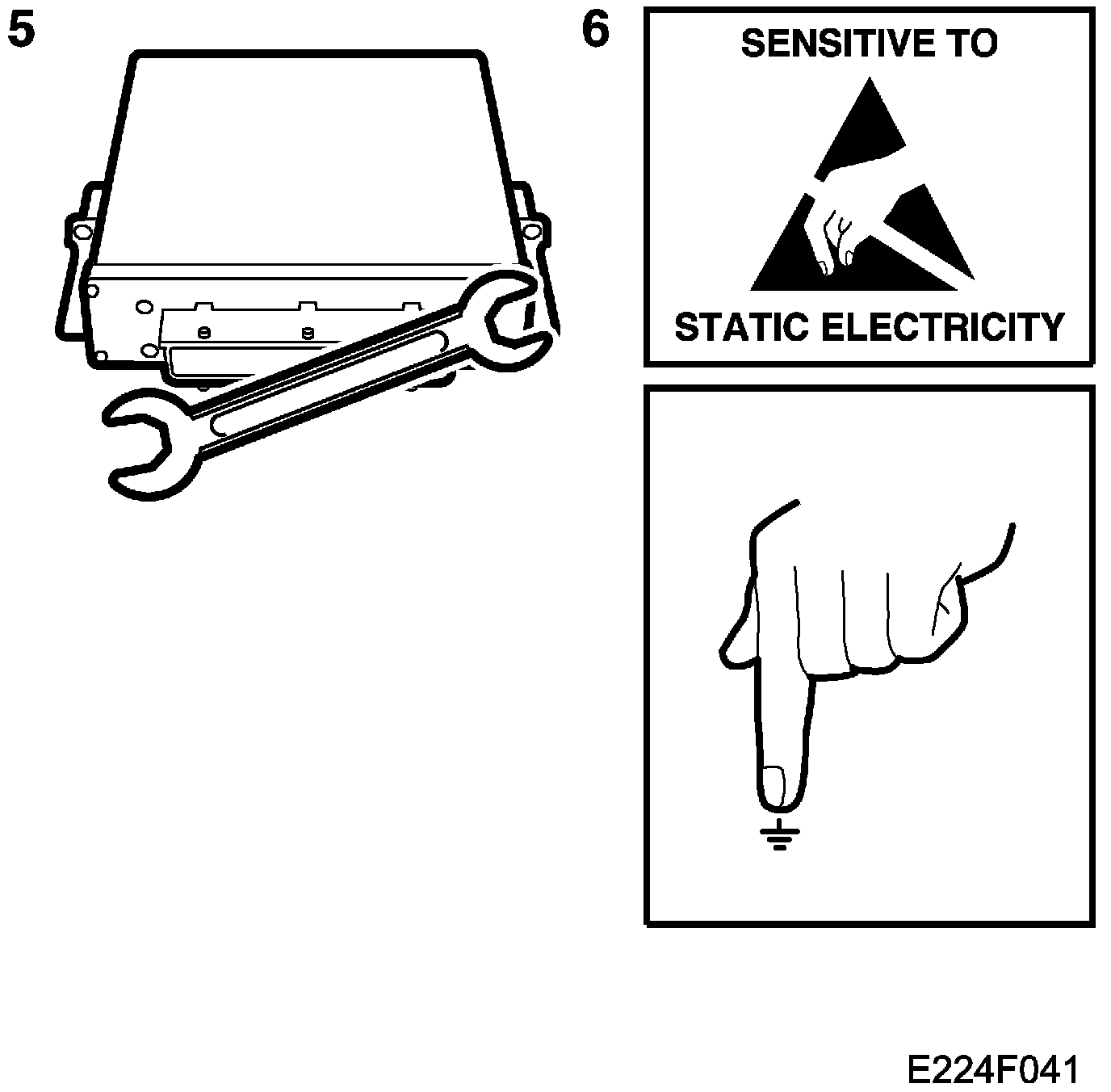 5

6

SENSITIVE TO

STATIC ELECTRICITY

E224F041