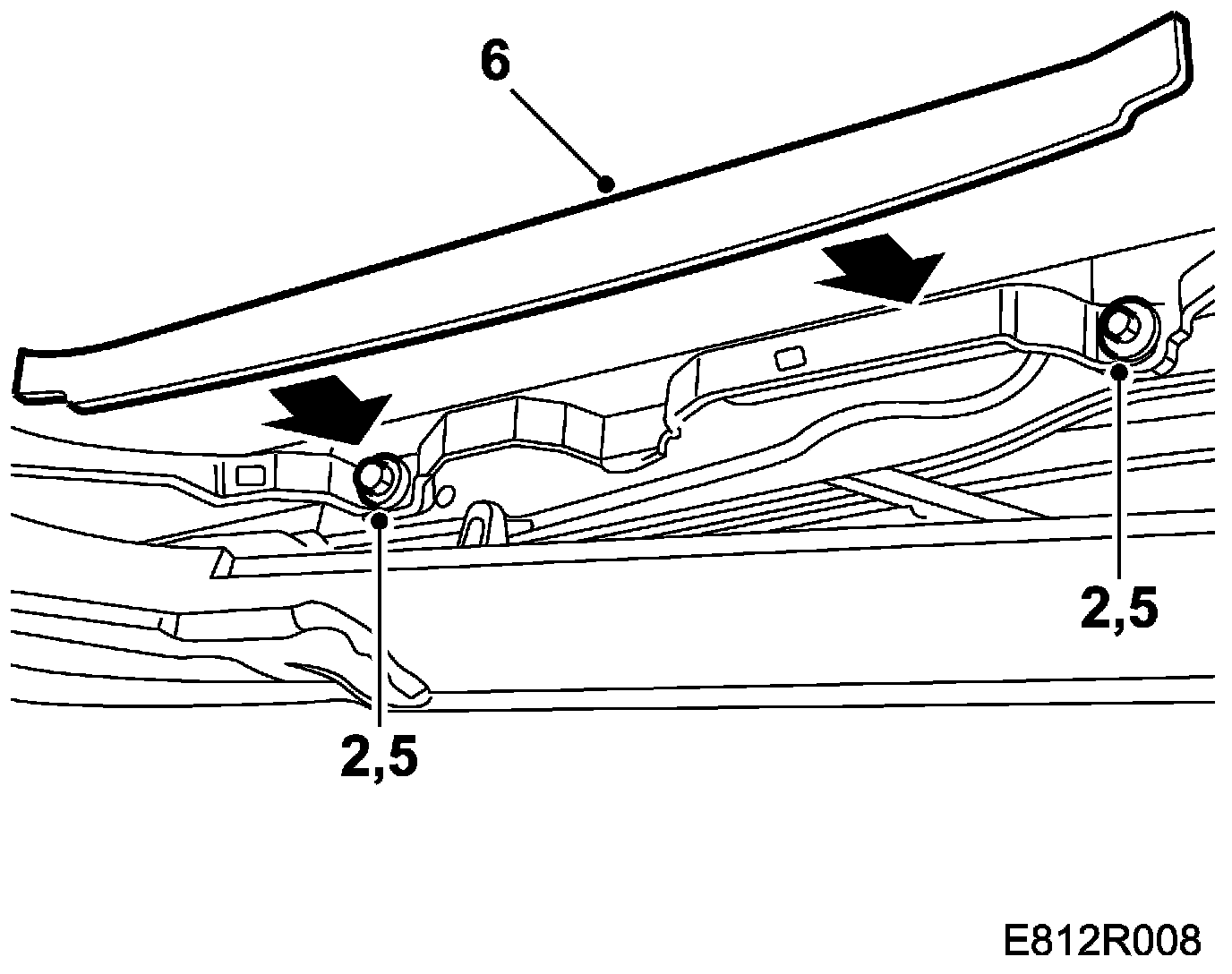 6

2,5

2,5

E812R008