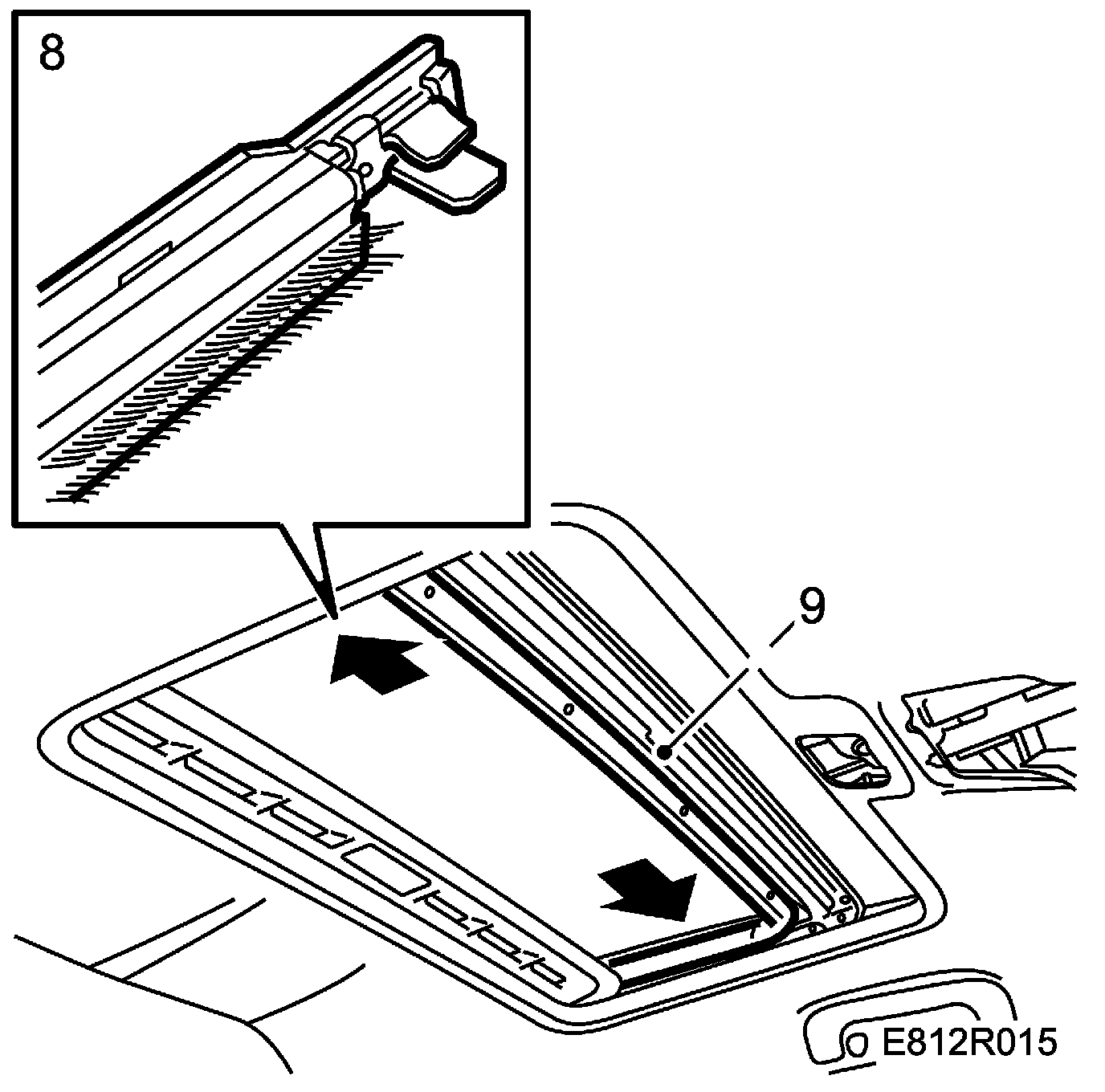 8
9
E812R015