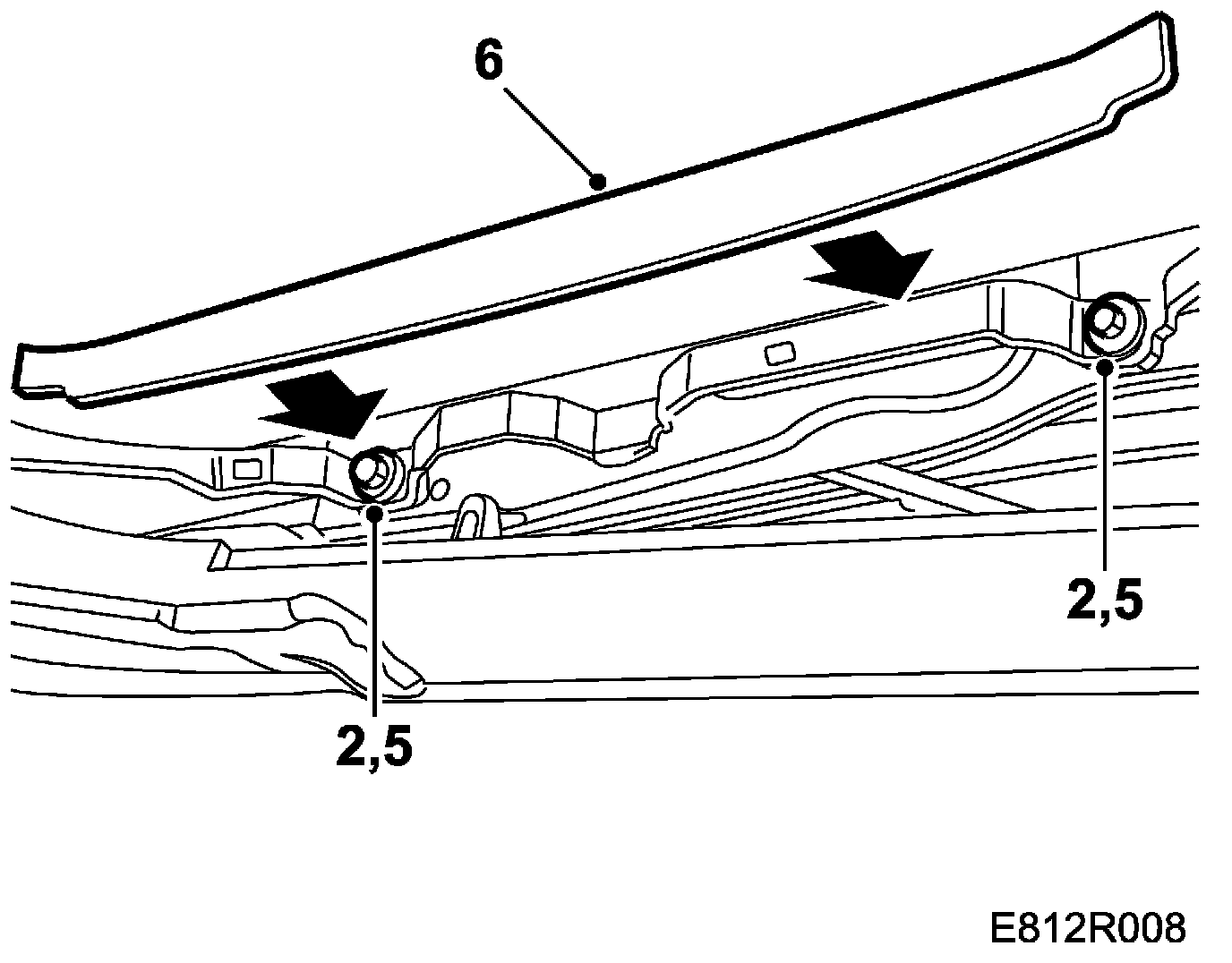 6

2,5

2,5

E812R008