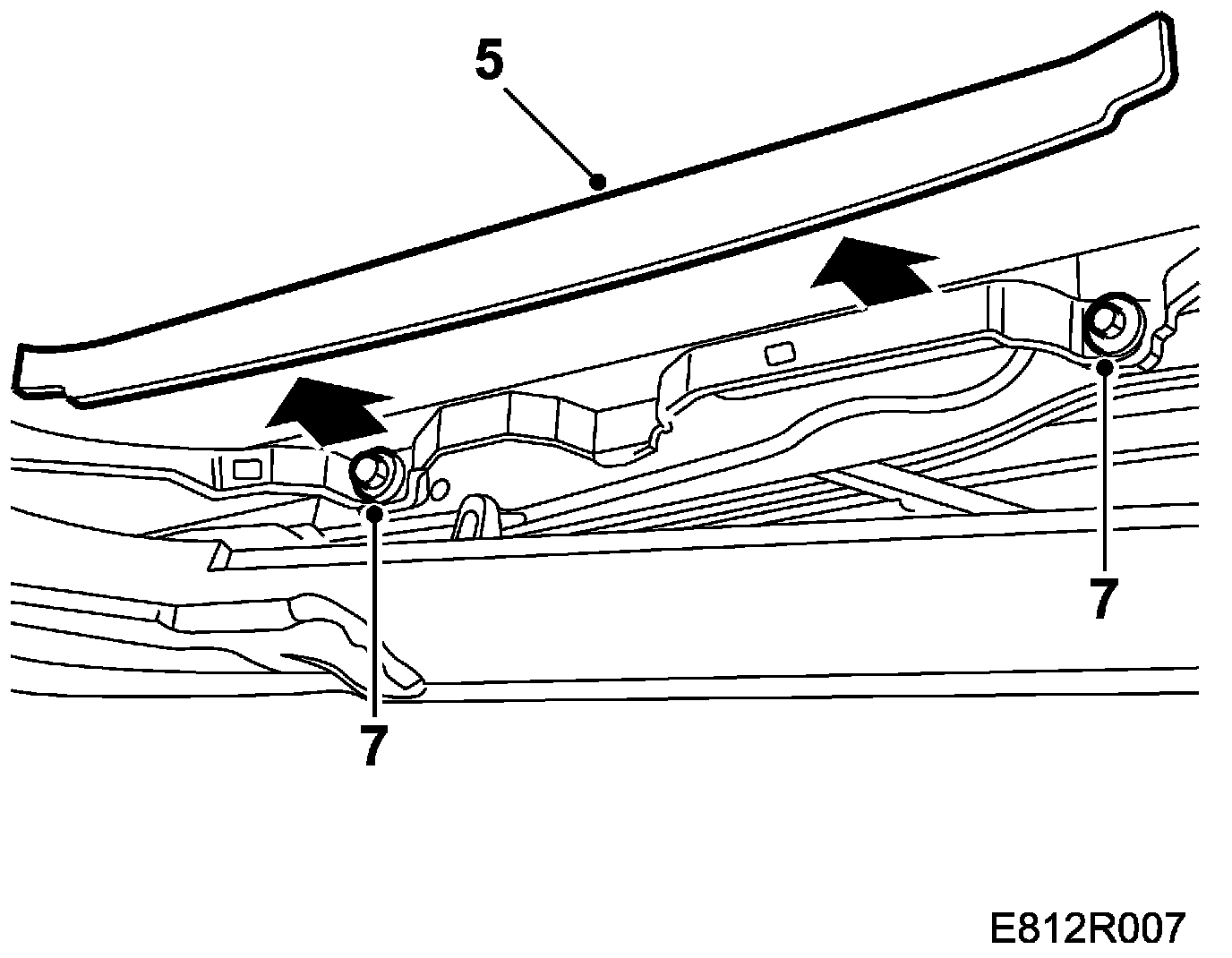 5

7

7

E812R007