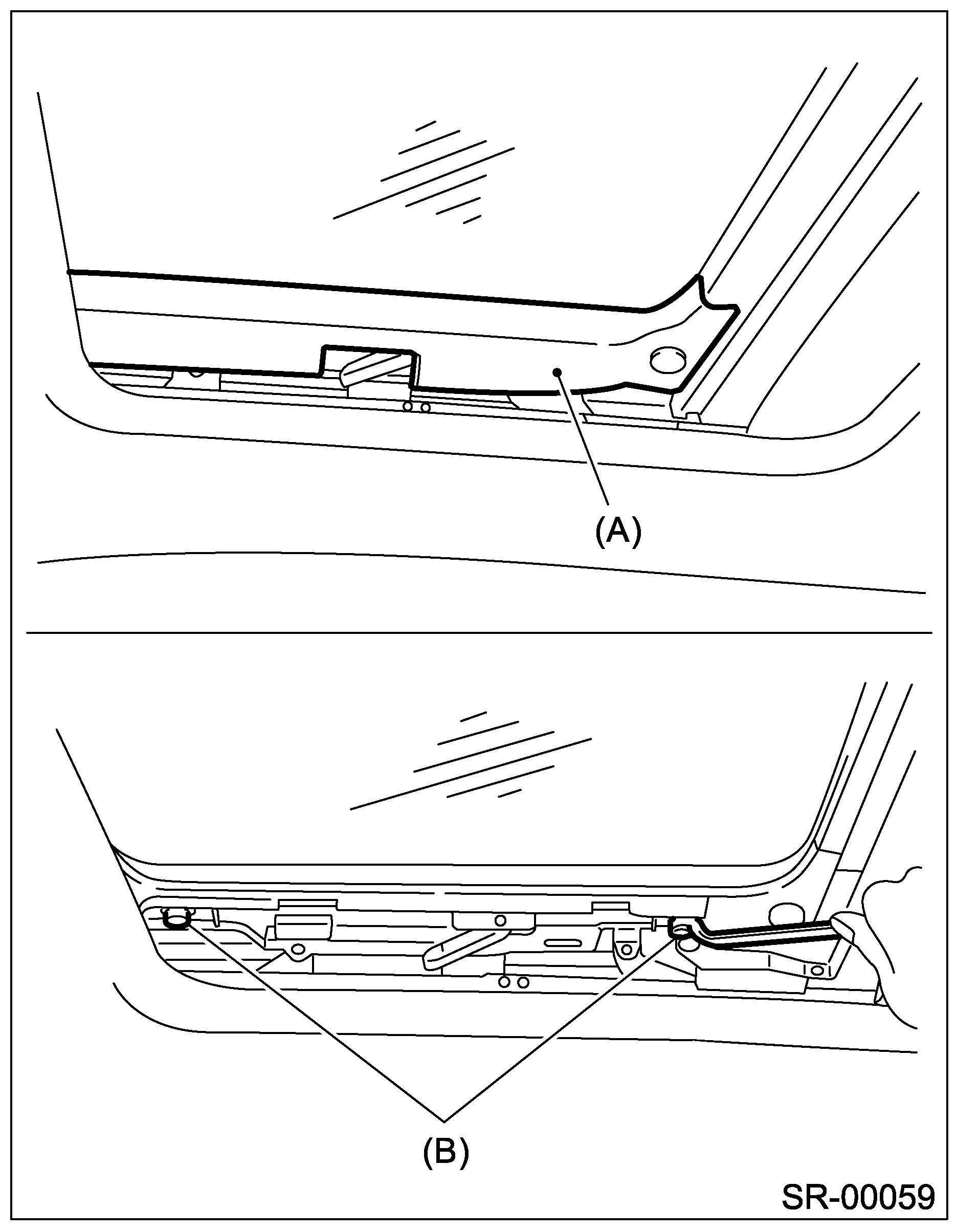 (A)

(B)

SR-00059