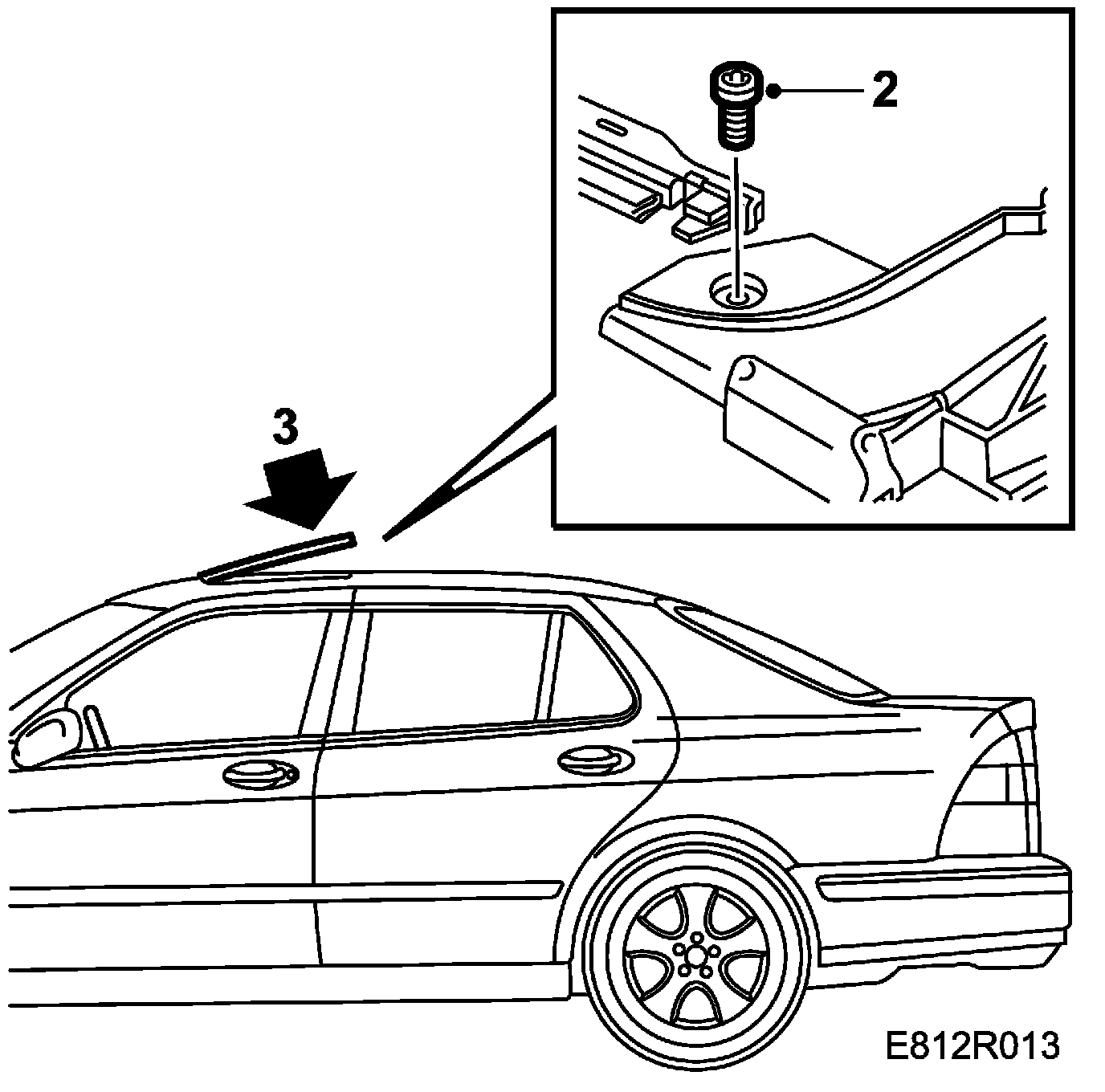 2
3
E812R013