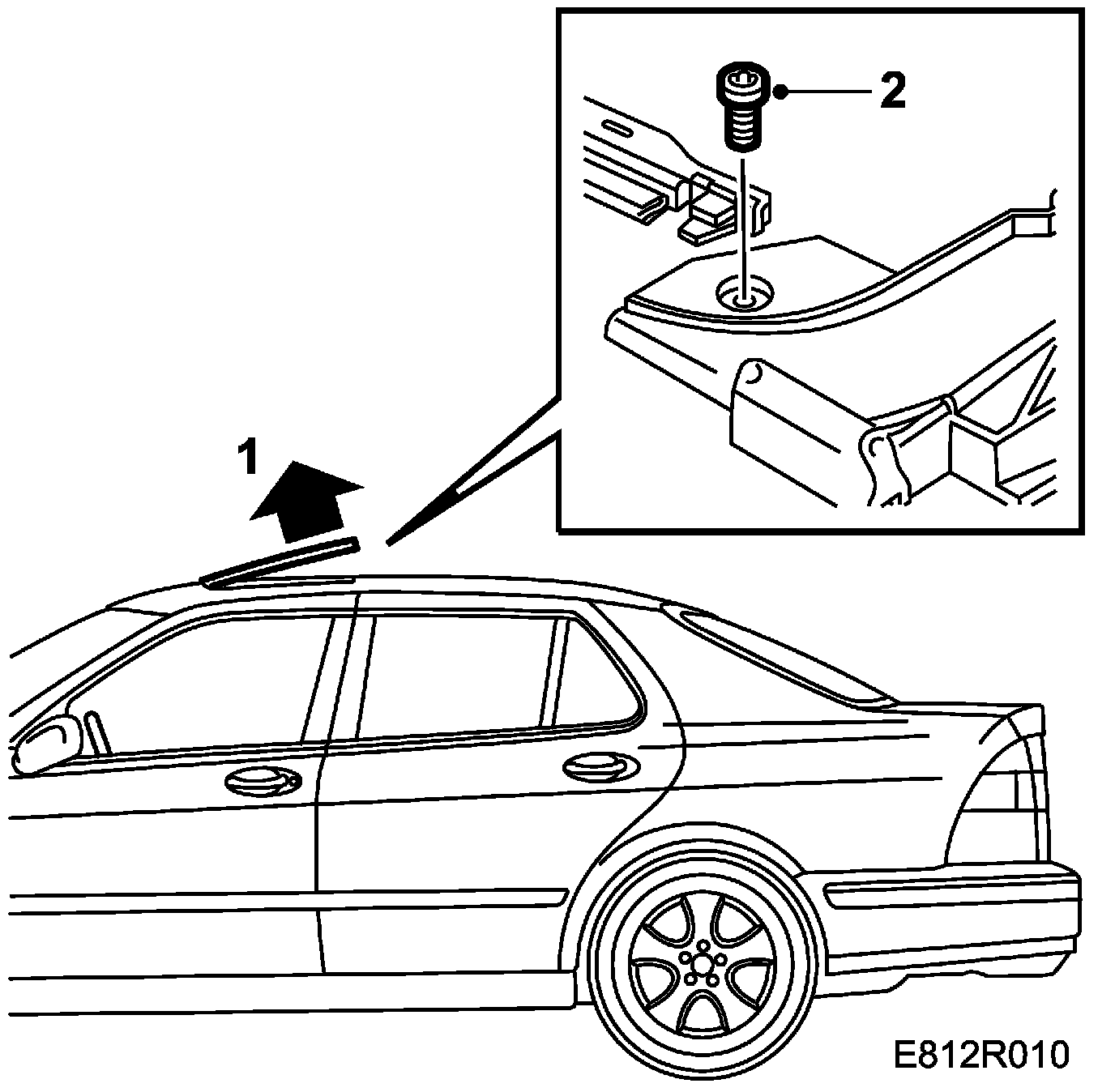 2

1

E812R010