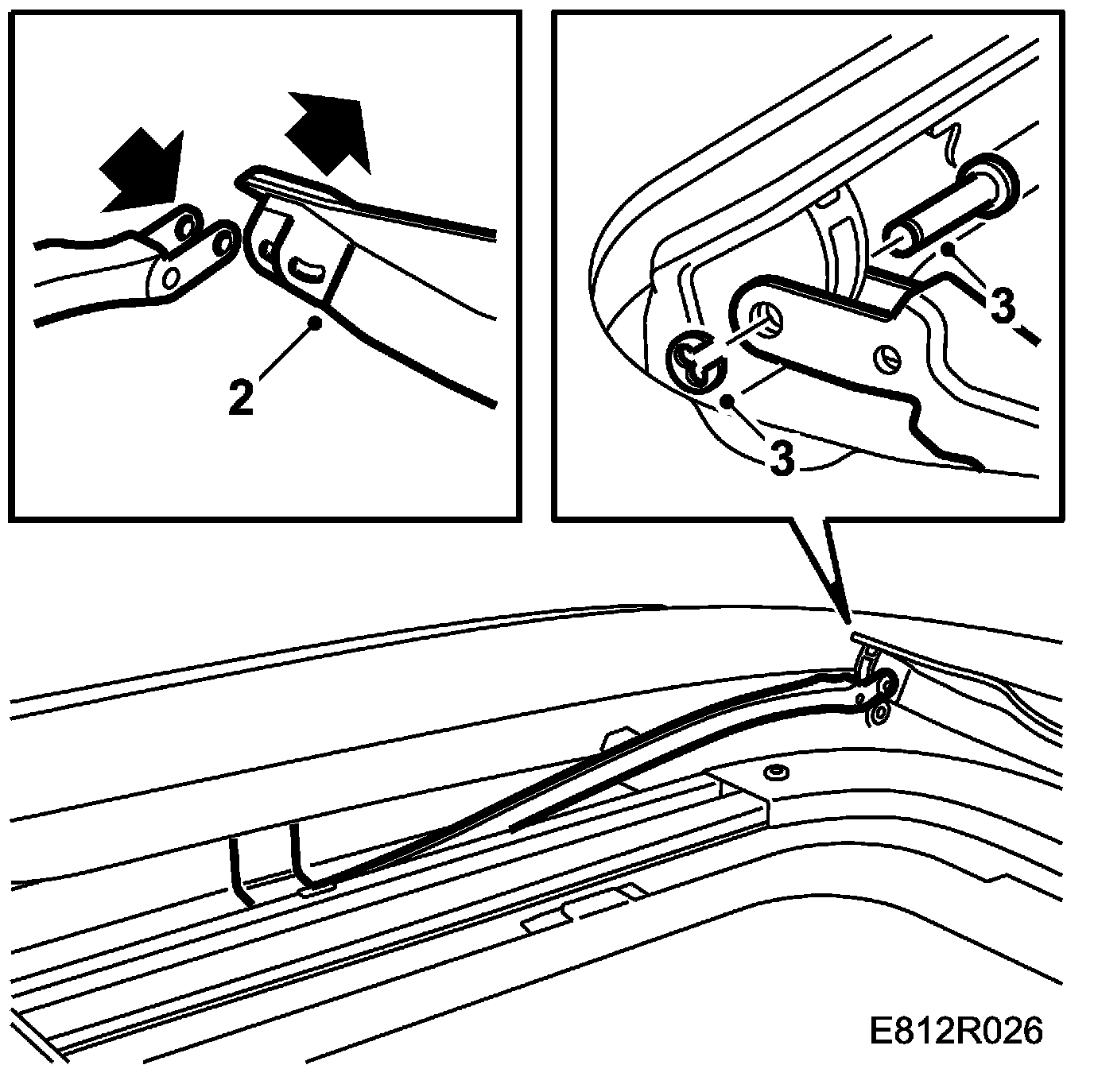 2

3

3

E812R026