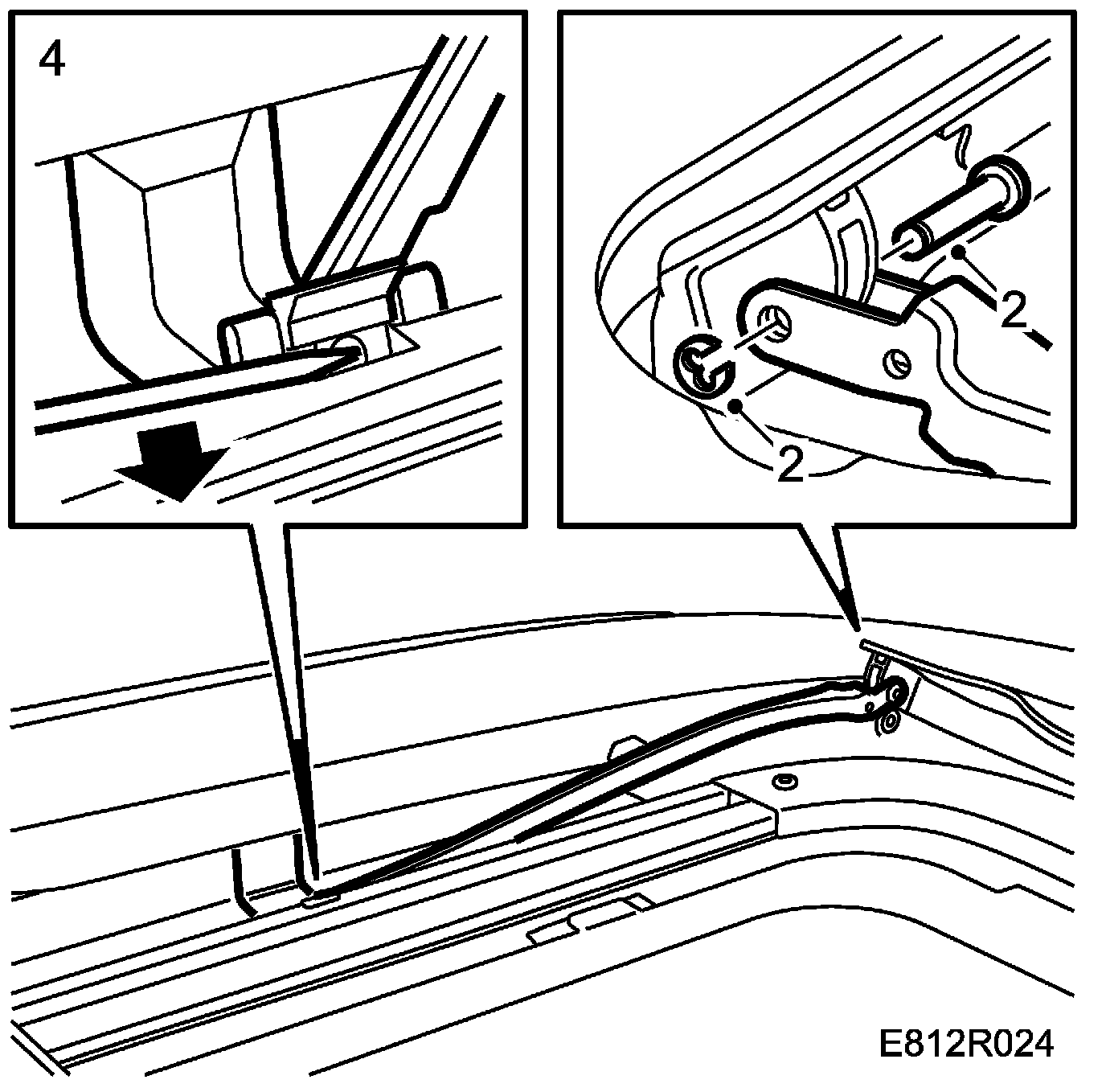 4

2

2

E812R024