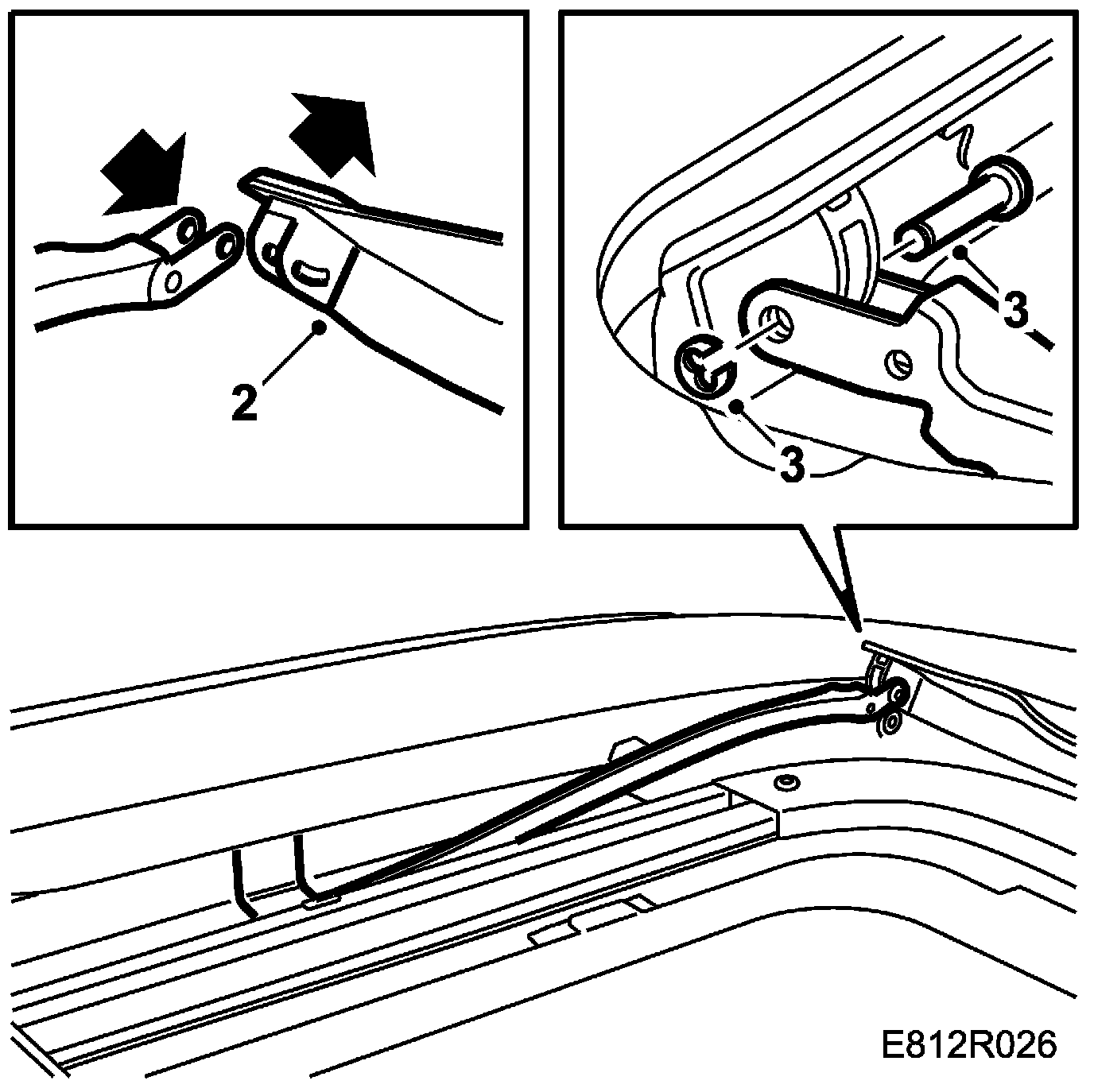 2

3

3

E812R026