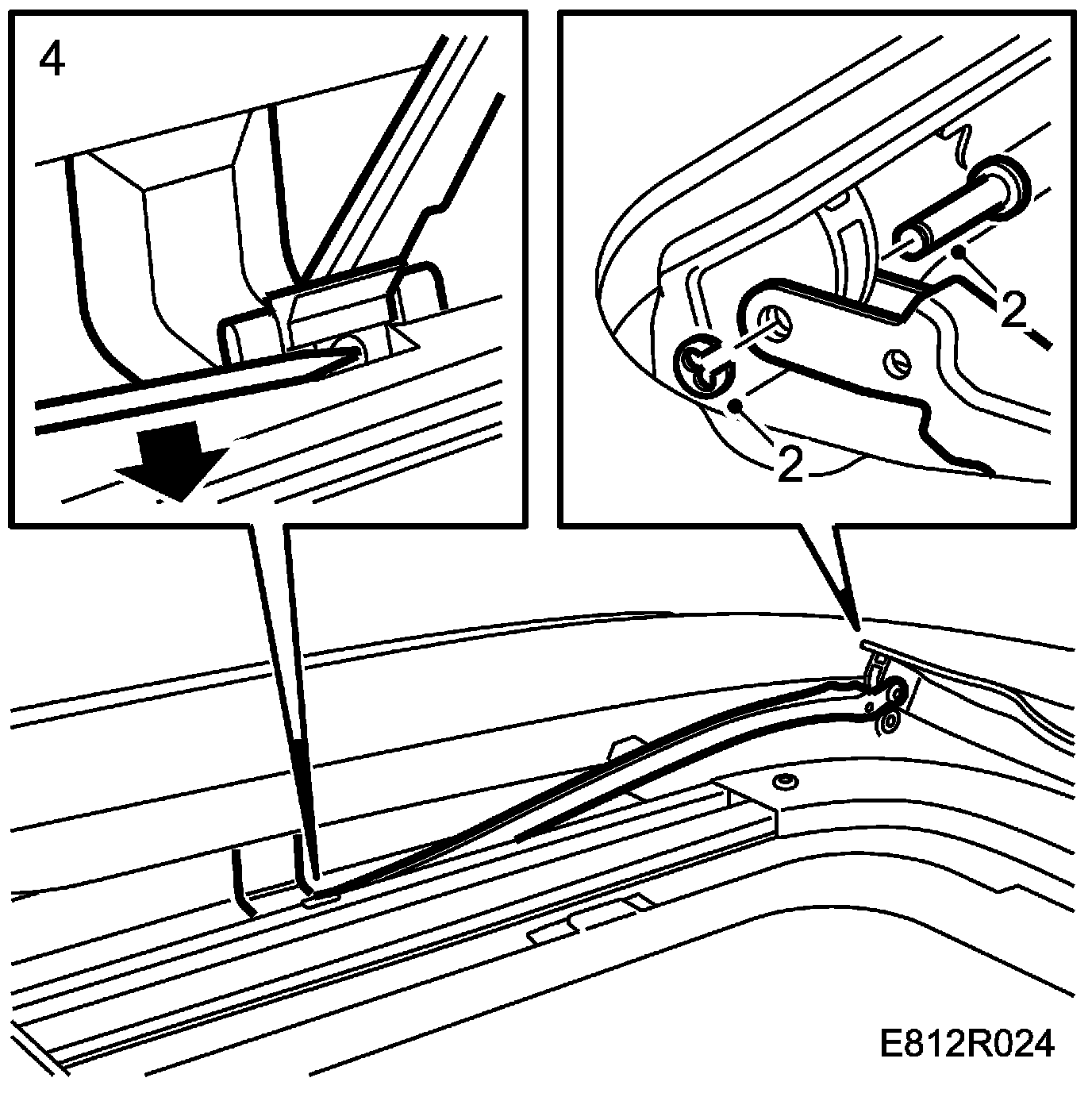 4

2

2

E812R024