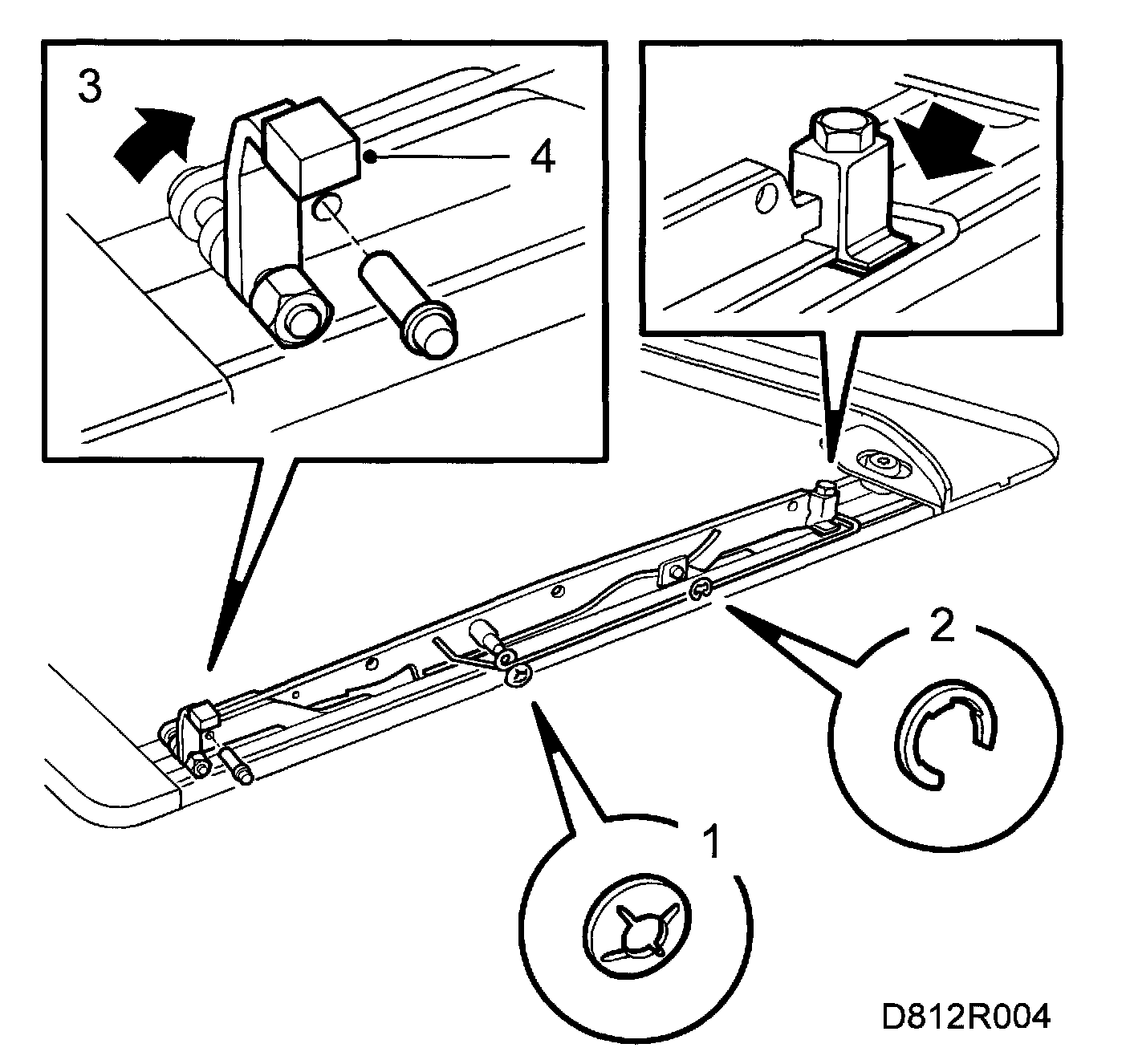 3
4
2
1
D812R004