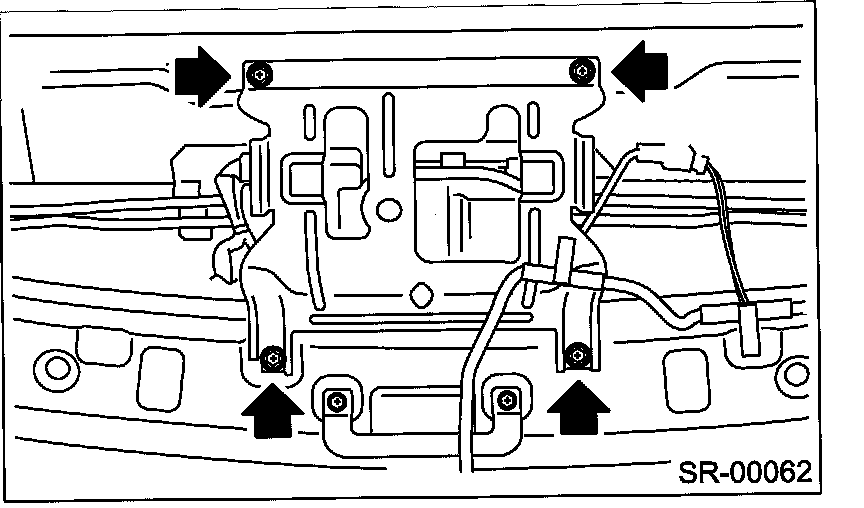 SR-00062