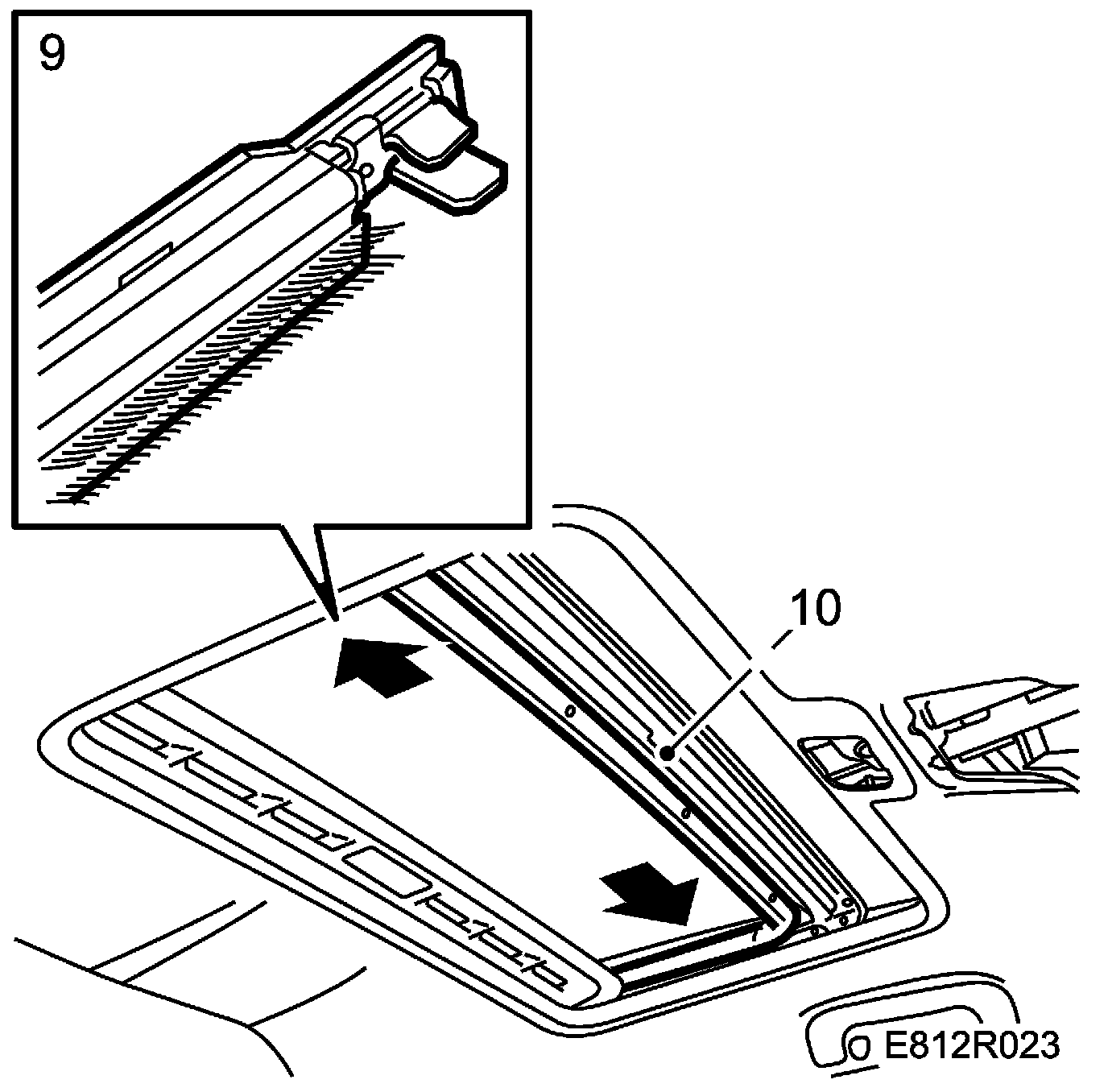 9

10

E812R023