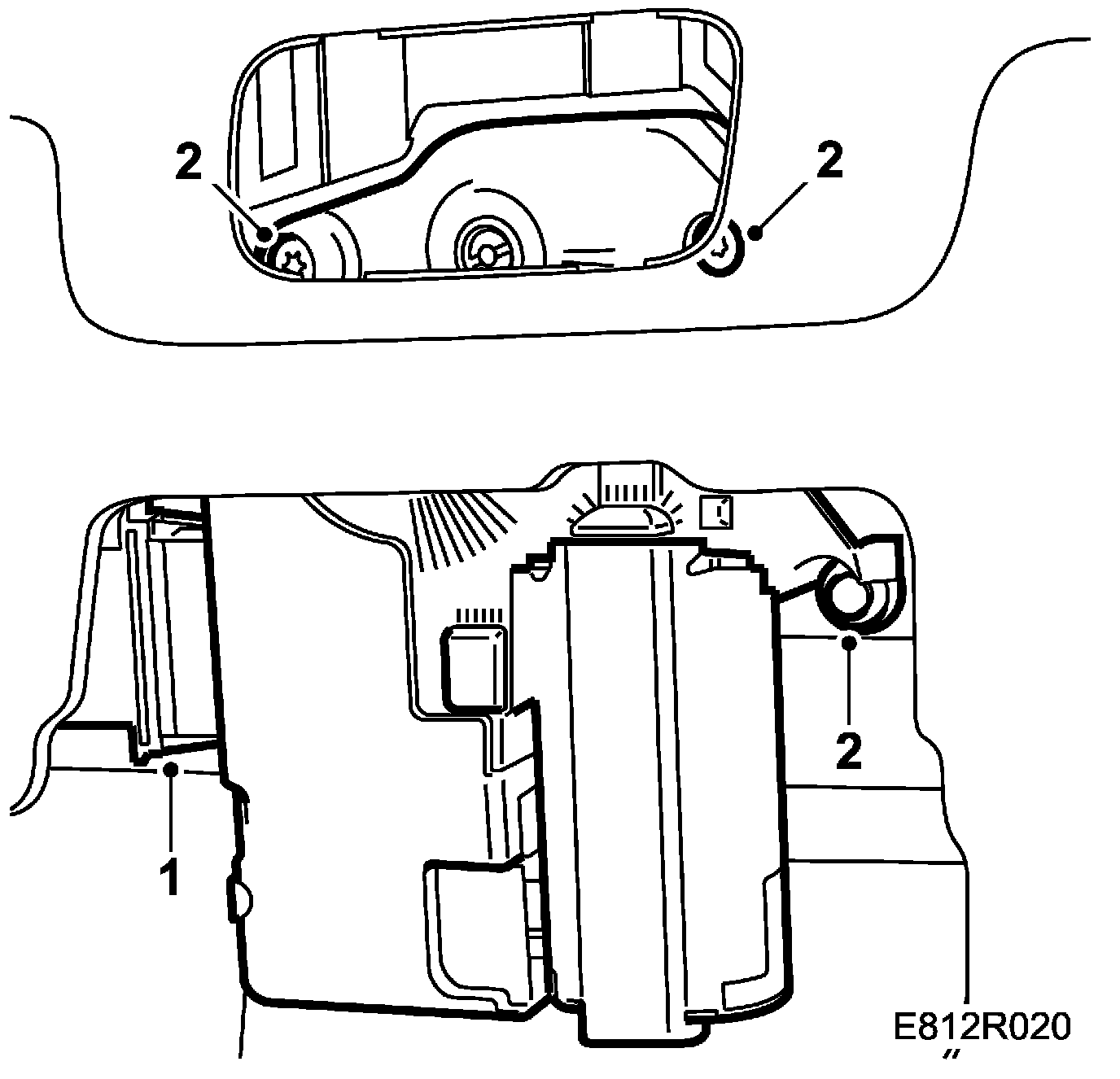 2
2
2
1
E812R020