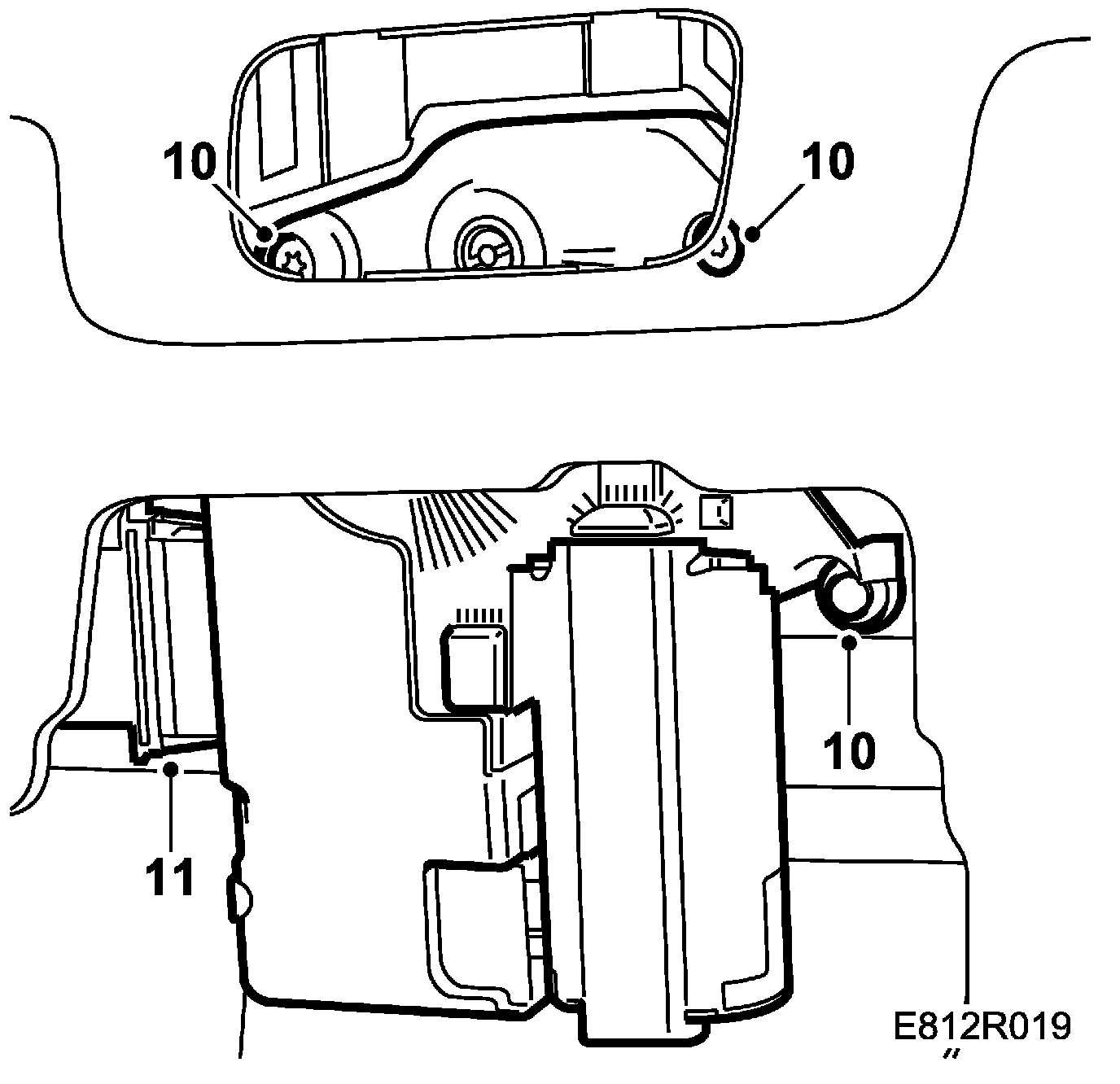 10

10

10

11

E812R019