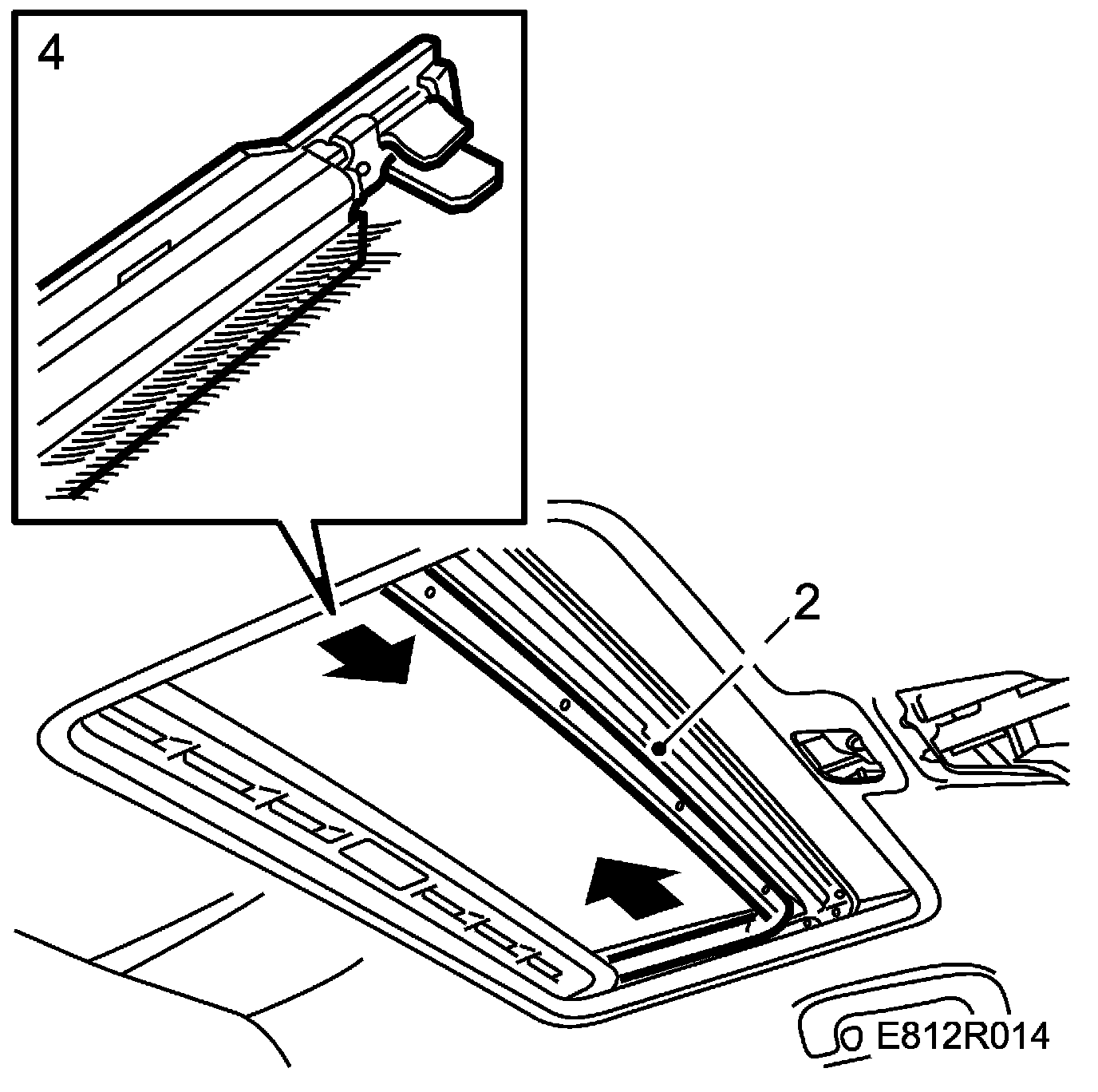 4

2

E812R014