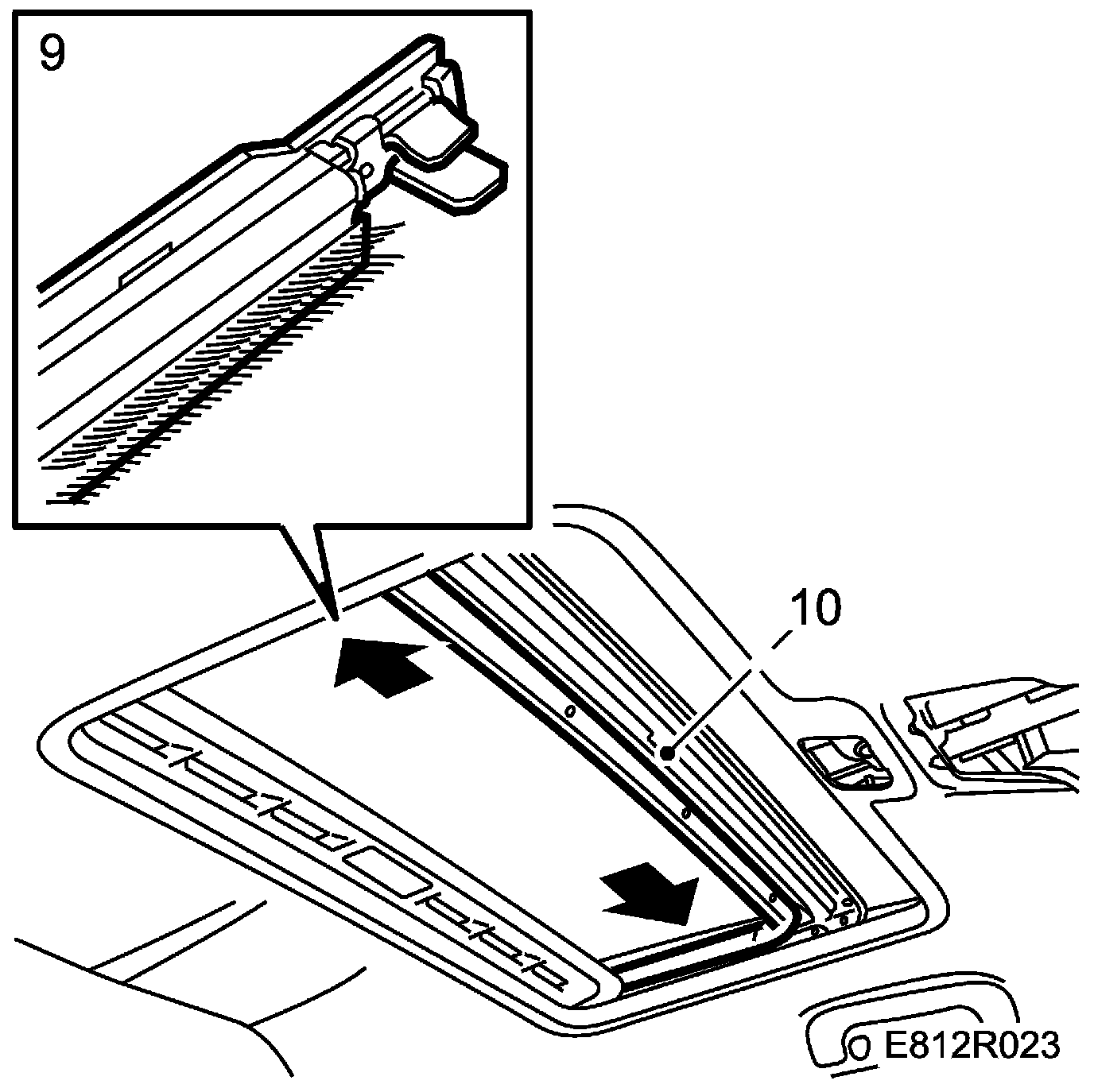 9

10

E812R023