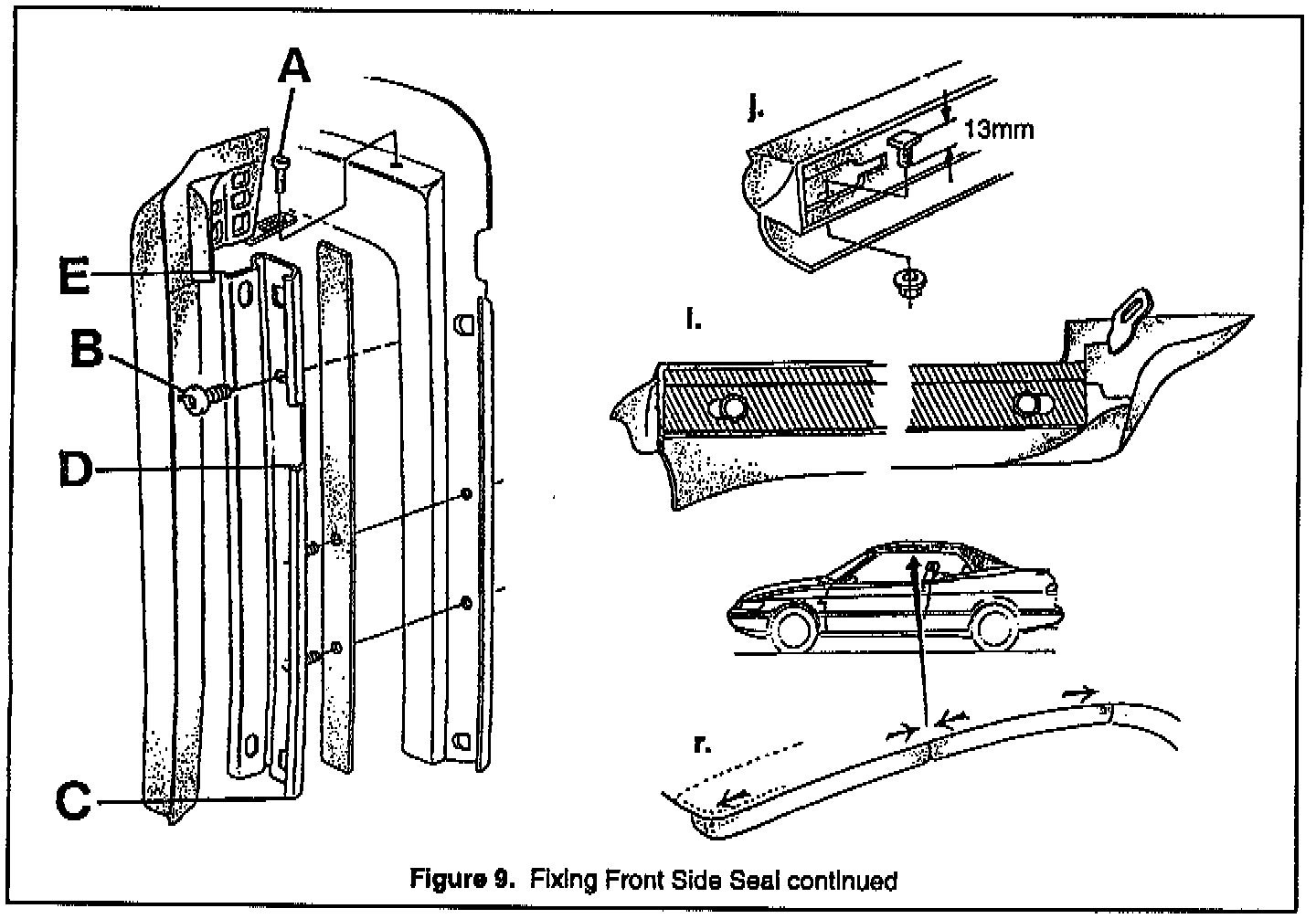 A

E

B

D

C

j.

13mm

l.

r.

Figure 9. Fixing Front Side Seal continued