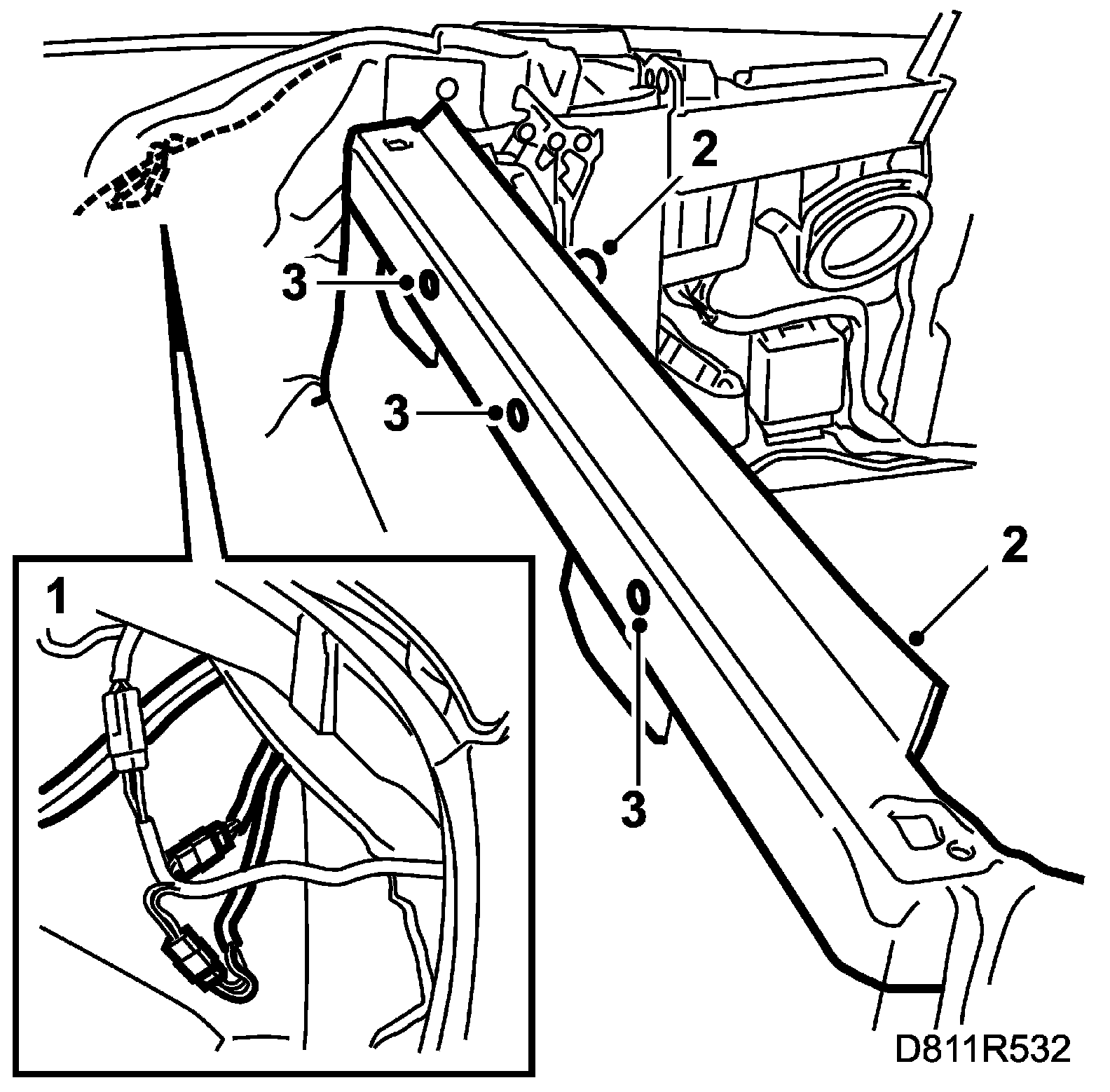 2
3
3
2
1
3
D811R532